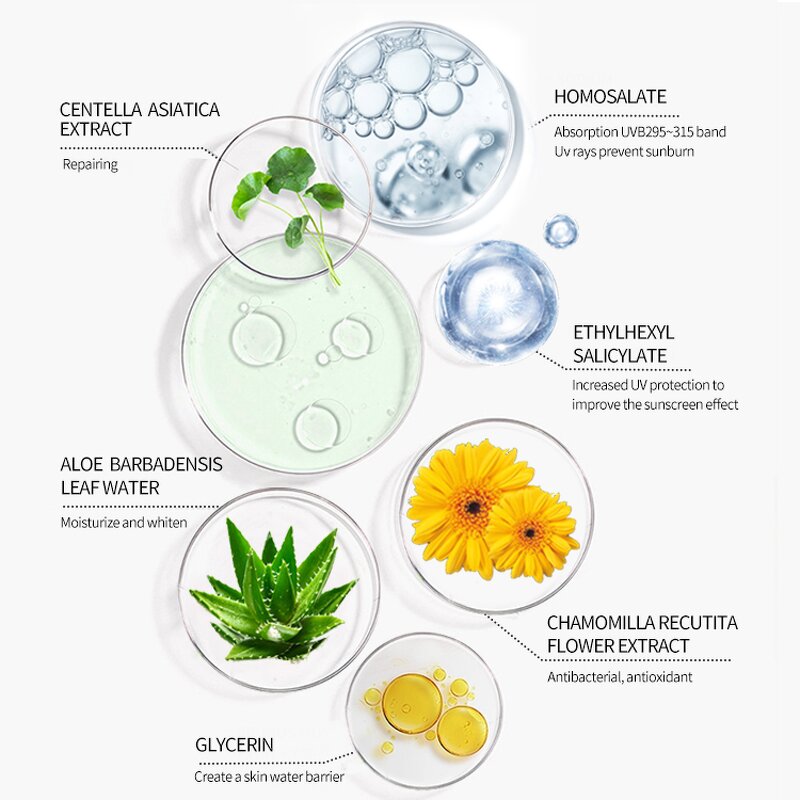 CENTELLA ASIATICA EXTRACT

Repairing

HOMOSALATE

Absorption UVB295~315 band Uv rays prevent sunburn

ETHYLHEXYL SALICYLATE

Increased UV protection to improve the sunscreen effect

ALOE BARBADENSIS LEAF WATER

Moisturize and whiten

CHAMOMILLA RECUTITA FLOWER EXTRACT

Antibacterial, antioxidant

GLYCERIN

Create a skin water barrier