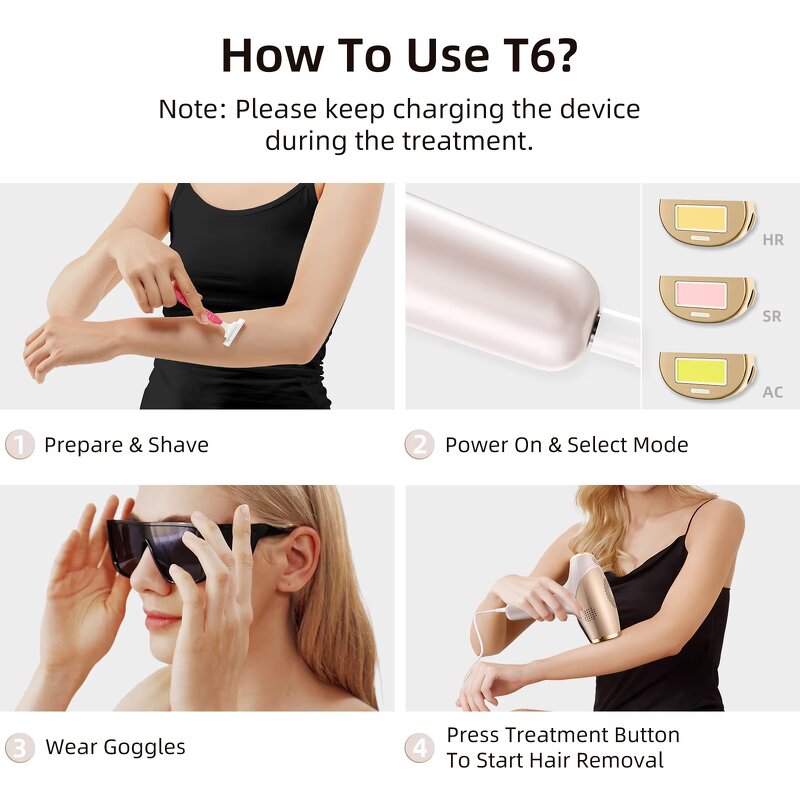 How To Use T6?

Note: Please keep charging the device during the treatment.

HR

SR

AC

1 Prepare & Shave

2 Power On & Select Mode

3 Wear Goggles

4 Press Treatment Button To Start Hair Removal