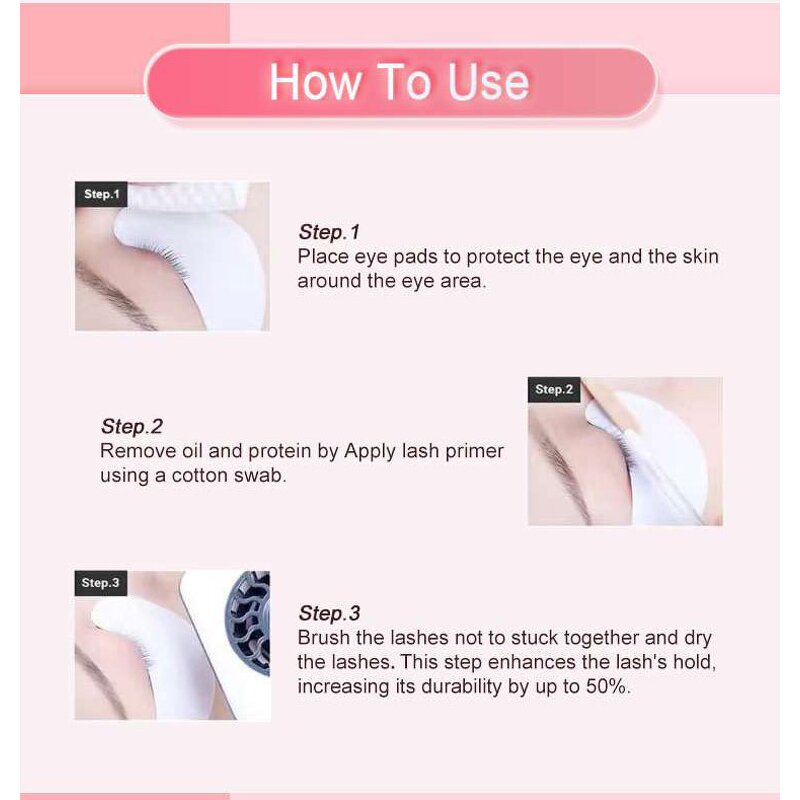 How To Use

Step.1

Step.1
Place eye pads to protect the eye and the skin around the eye area.

Step.2
Remove oil and protein by Apply lash primer using a cotton swab.

Step.2

Step.3

Step.3
Brush the lashes not to stuck together and dry the lashes. This step enhances the lash's hold, increasing its durability by up to 50%.