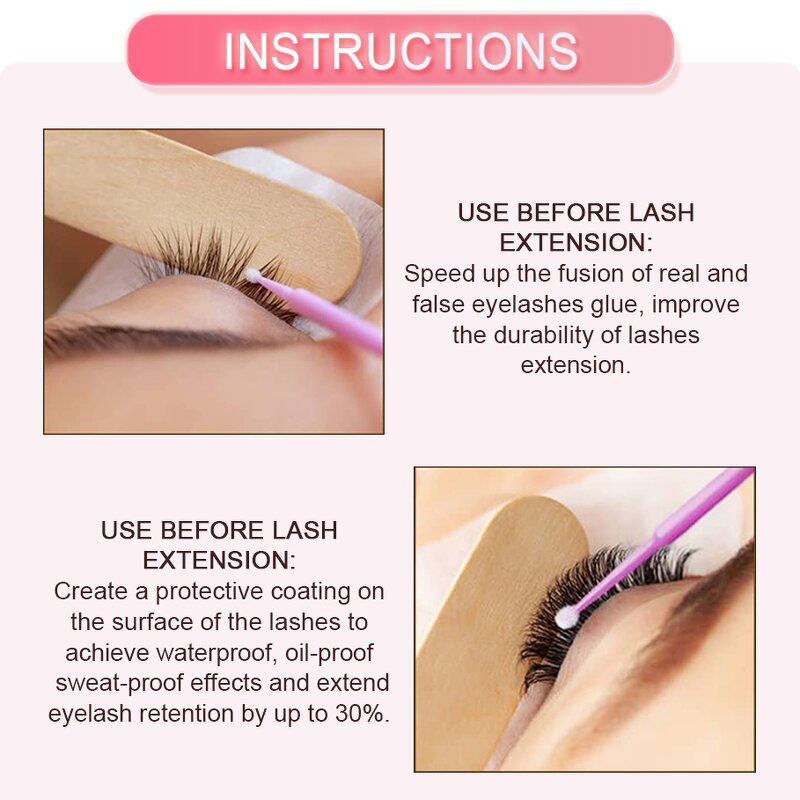 INSTRUCTIONS

USE BEFORE LASH EXTENSION:
Speed up the fusion of real and false eyelashes glue, improve the durability of lashes extension.

USE BEFORE LASH EXTENSION:
Create a protective coating on the surface of the lashes to achieve waterproof, oil-proof sweat-proof effects and extend eyelash retention by up to 30%.