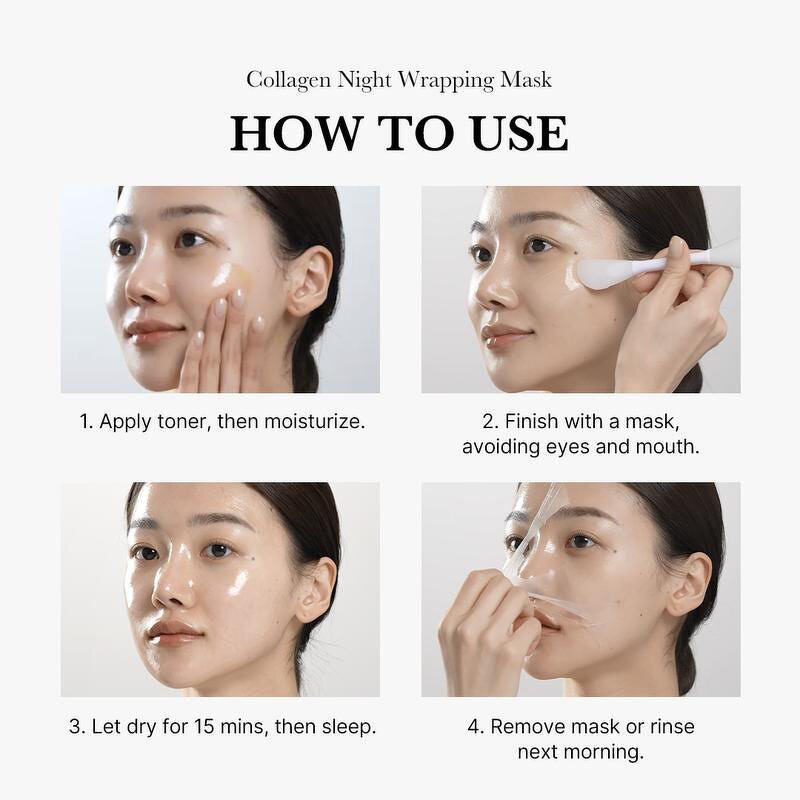 Collagen Night Wrapping Mask

HOW TO USE

1. Apply toner, then moisturize.

2. Finish with a mask, avoiding eyes and mouth.

3. Let dry for 15 mins, then sleep.

4. Remove mask or rinse next morning.