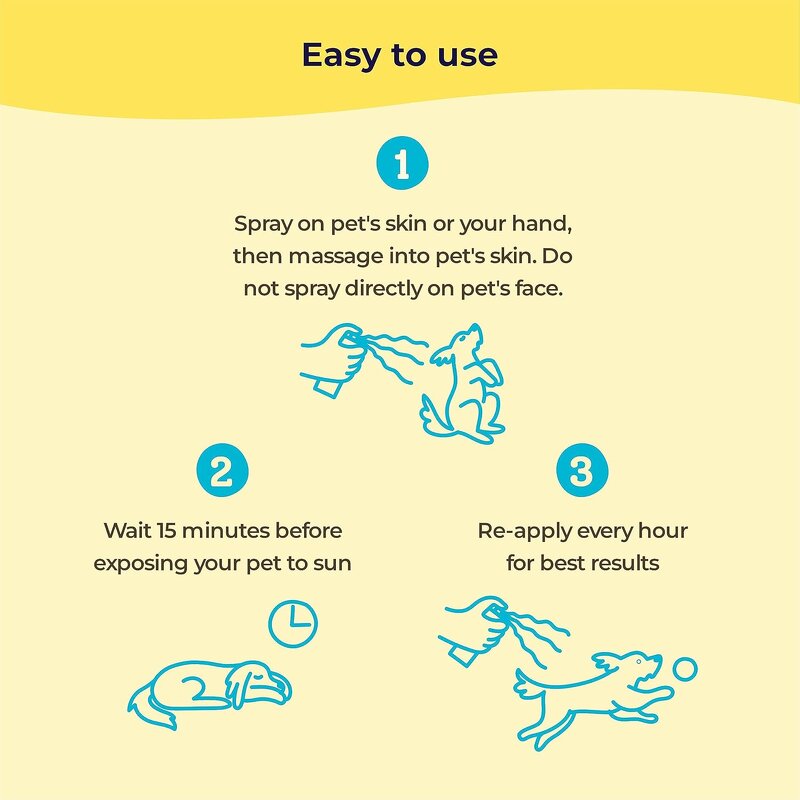 Easy to use

1

Spray on pet's skin or your hand, then massage into pet's skin. Do not spray directly on pet's face.

2

Wait 15 minutes before exposing your pet to sun

3

Re-apply every hour for best results