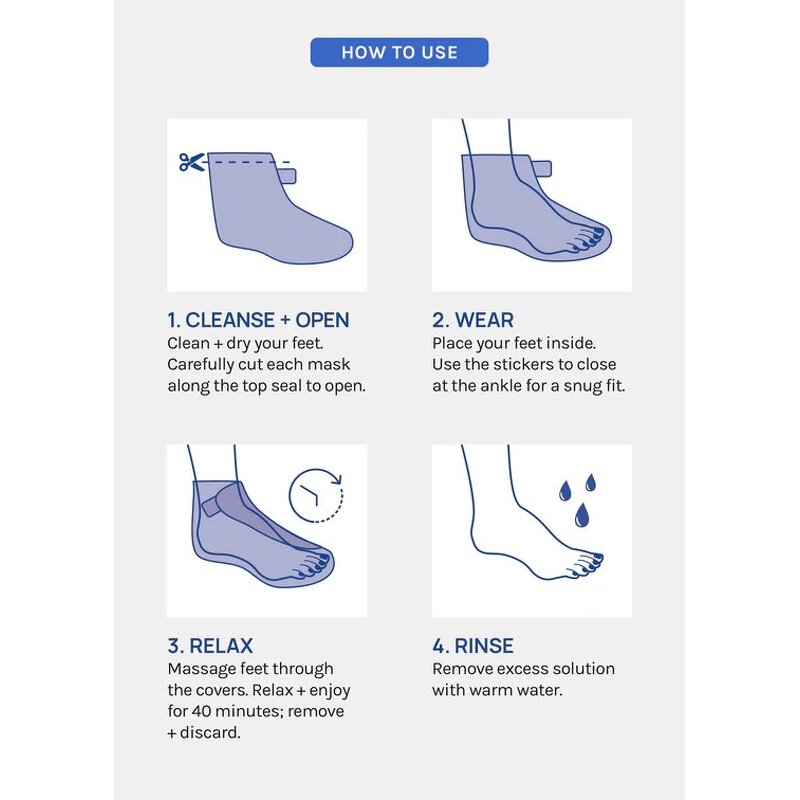 HOW TO USE

1. CLEANSE + OPEN
Clean + dry your feet. Carefully cut each mask along the top seal to open.

2. WEAR
Place your feet inside. Use the stickers to close at the ankle for a snug fit.

3. RELAX
Massage feet through the covers. Relax + enjoy for 40 minutes; remove + discard.

4. RINSE
Remove excess solution with warm water.