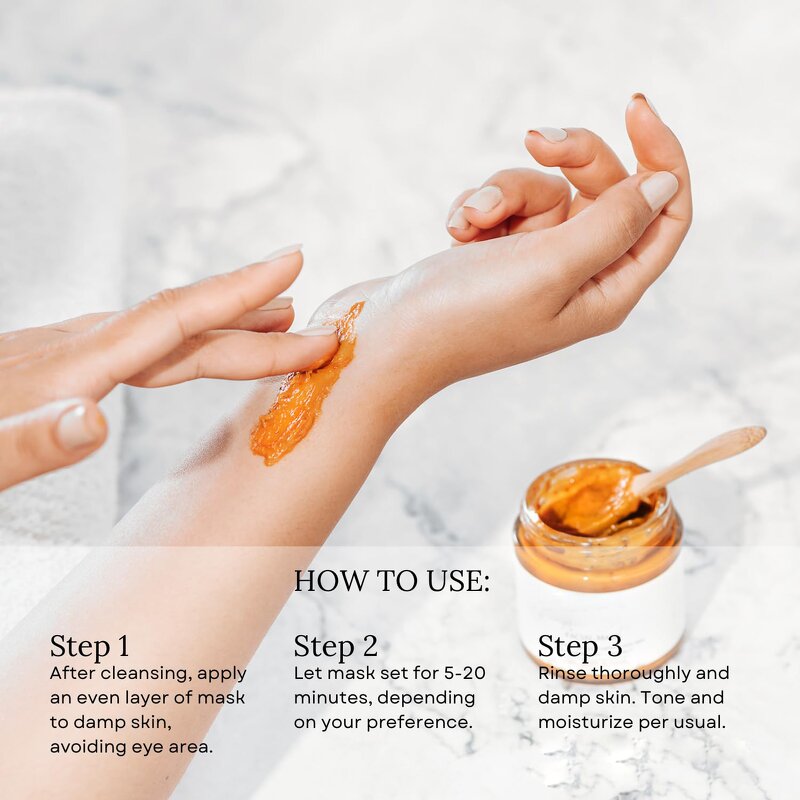 HOW TO USE:

Step 1
After cleansing, apply an even layer of mask to damp skin, avoiding eye area.

Step 2
Let mask set for 5-20 minutes, depending on your preference.

Step 3
Rinse thoroughly and damp skin. Tone and moisturize per usual.