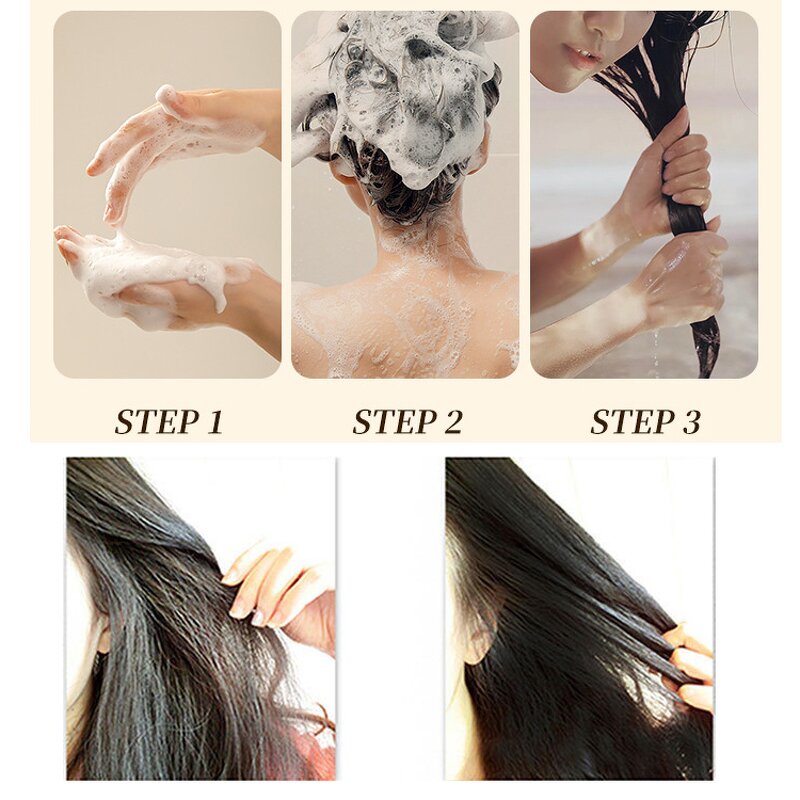 STEP 1

STEP 2

STEP 3