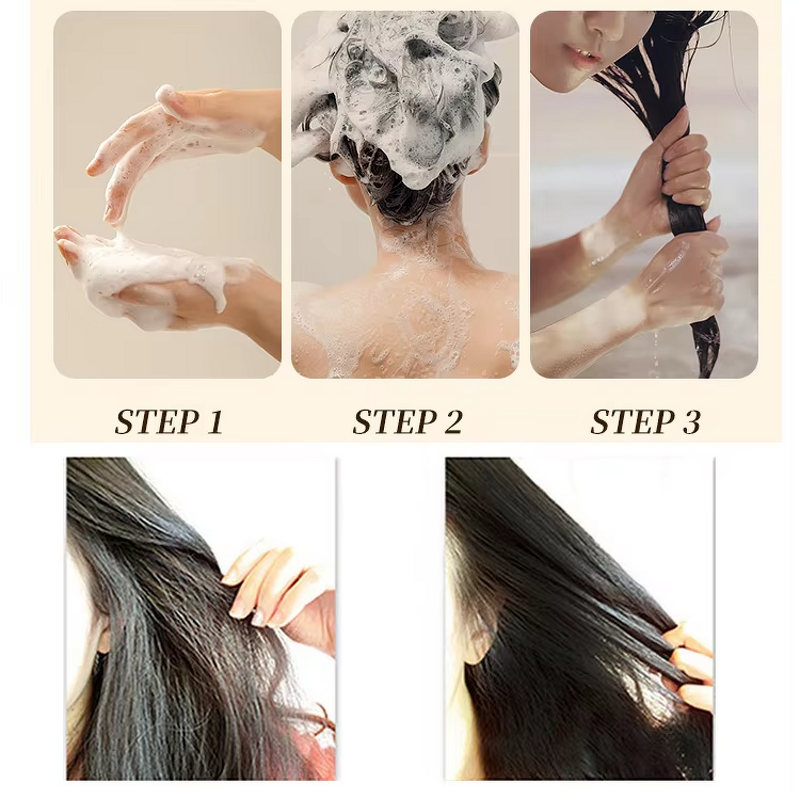 STEP 1

STEP 2

STEP 3