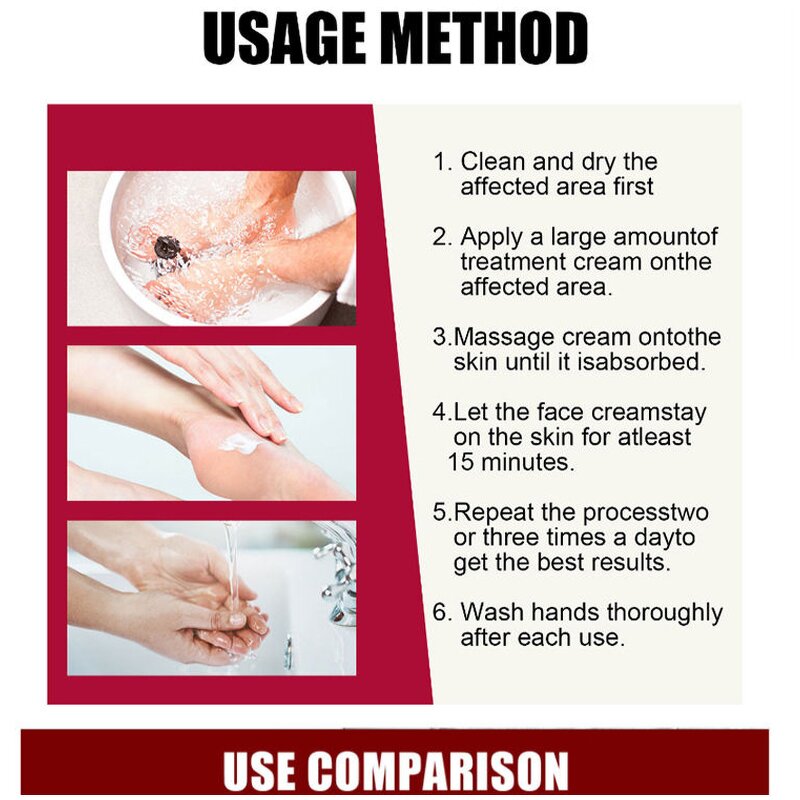 USAGE METHOD

1. Clean and dry the affected area first

2. Apply a large amountof treatment cream onthe affected area.

3.Massage cream ontothe skin until it isabsorbed.

4.Let the face creamstay on the skin for atleast 15 minutes.

5.Repeat the processtwo or three times a dayto get the best results.

6. Wash hands thoroughly after each use.

USE COMPARISON