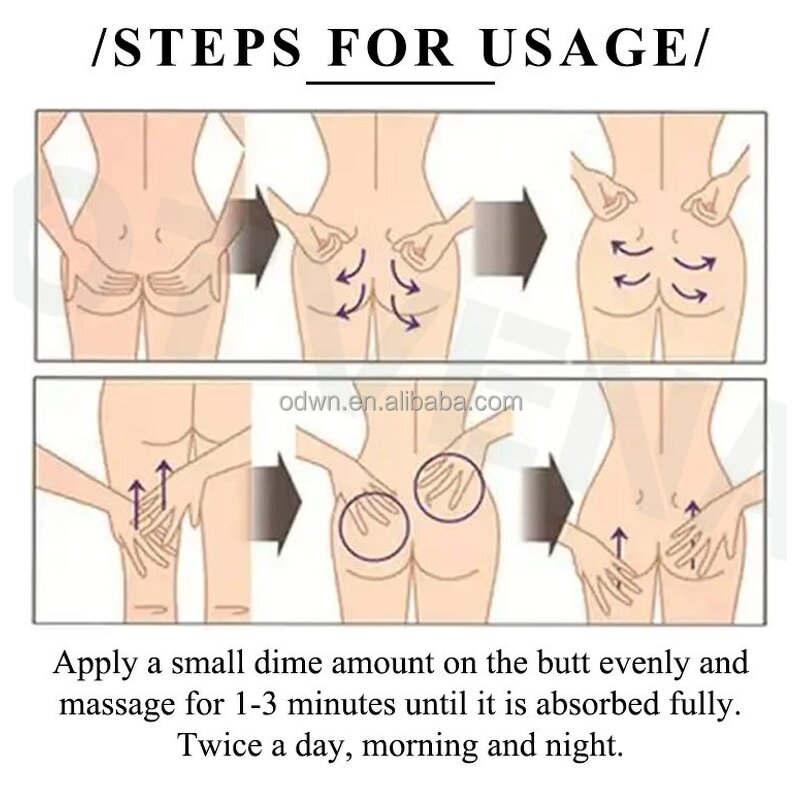 /STEPS FOR USAGE/

odwn.en.alibaba.com

Apply a small dime amount on the butt evenly and massage for 1-3 minutes until it is absorbed fully. Twice a day, morning and night.