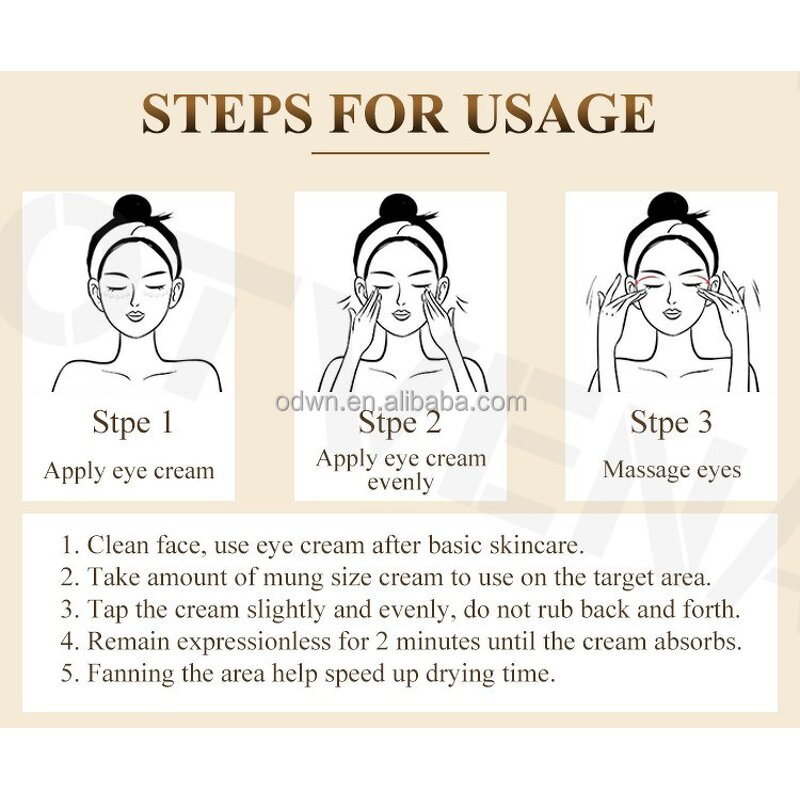 STEPS FOR USAGE

Stpe 1
Apply eye cream

odwn.en.alibaba.com

Stpe 2
Apply eye cream evenly

Stpe 3
Massage eyes

1. Clean face, use eye cream after basic skincare.
2. Take amount of mung size cream to use on the target area.
3. Tap the cream slightly and evenly, do not rub back and forth.
4. Remain expressionless for 2 minutes until the cream absorbs.
5. Fanning the area help speed up drying time.