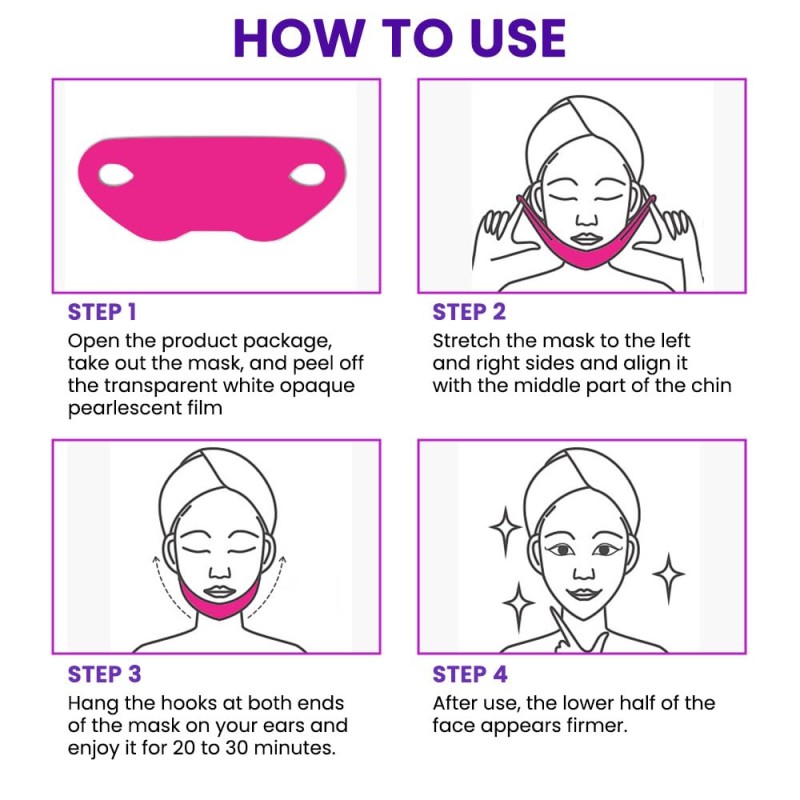 HOW TO USE

STEP 1
Open the product package, take out the mask, and peel off the transparent white opaque pearlescent film

STEP 2
Stretch the mask to the left and right sides and align it with the middle part of the chin

STEP 3
Hang the hooks at both ends of the mask on your ears and enjoy it for 20 to 30 minutes.

STEP 4
After use, the lower half of the face appears firmer.