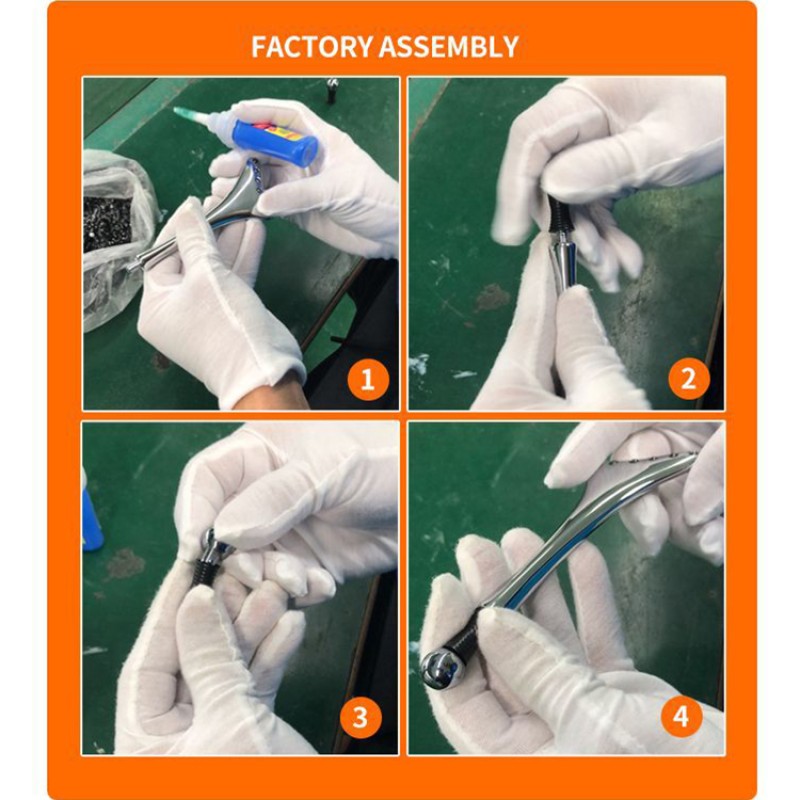 FACTORY ASSEMBLY

1

2

3

4