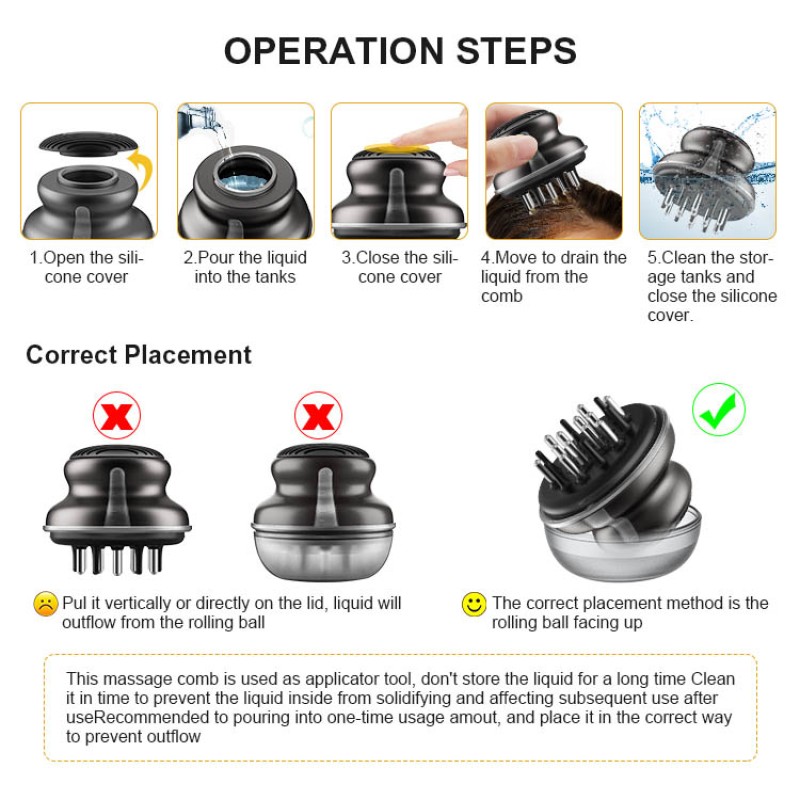 OPERATION STEPS

1.Open the silicone cover

2.Pour the liquid into the tanks

3.Close the silicone cover

4.Move to drain the liquid from the comb

5.Clean the storage tanks and close the silicone cover.

Correct Placement

Pul it vertically or directly on the lid, liquid will outflow from the rolling ball

The correct placement method is the rolling ball facing up

This massage comb is used as applicator tool, don't store the liquid for a long time Clean it in time to prevent the liquid inside from solidifying and affecting subsequent use after useRecommended to pouring into one-time usage amout, and place it in the correct way to prevent outflow