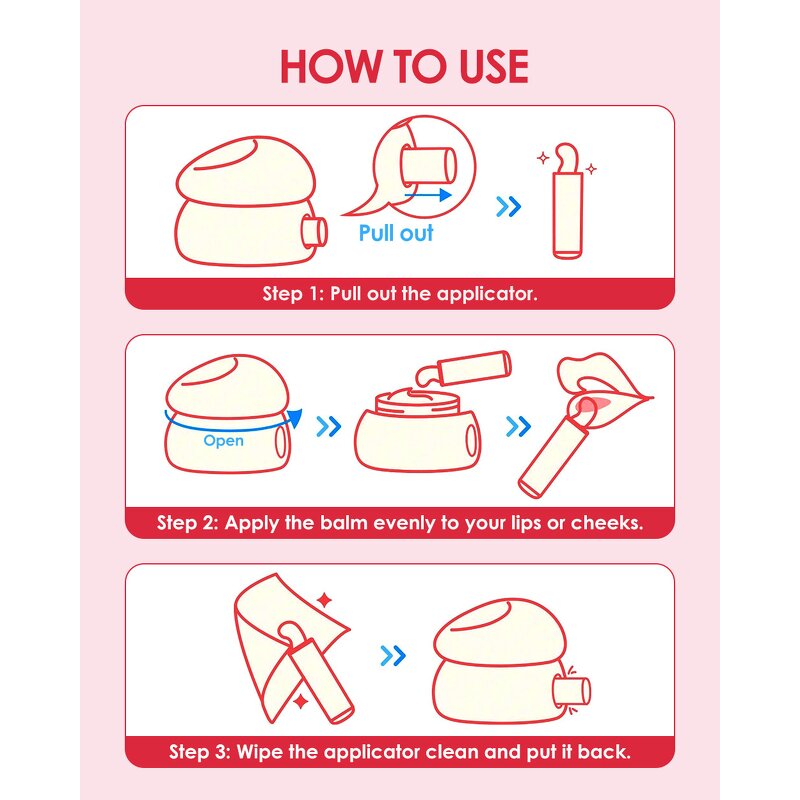 HOW TO USE

Pull out

Step 1: Pull out the applicator.

Open

Step 2: Apply the balm evenly to your lips or cheeks.

Step 3: Wipe the applicator clean and put it back.