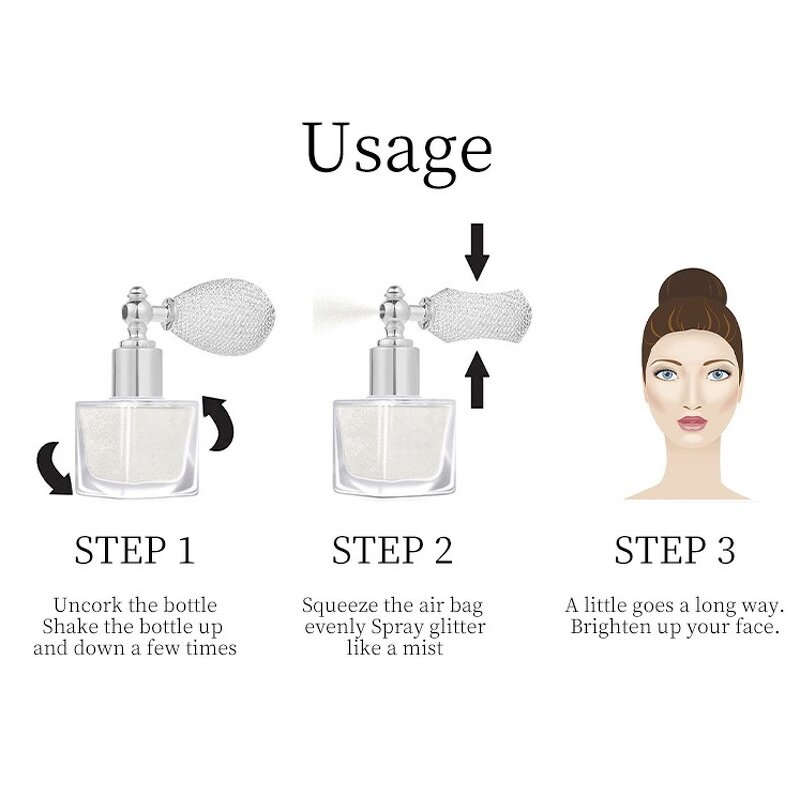 Usage

STEP 1

Uncork the bottle
Shake the bottle up
and down a few times

STEP 2

Squeeze the air bag
evenly Spray glitter
like a mist

STEP 3

A little goes a long way.
Brighten up your face.