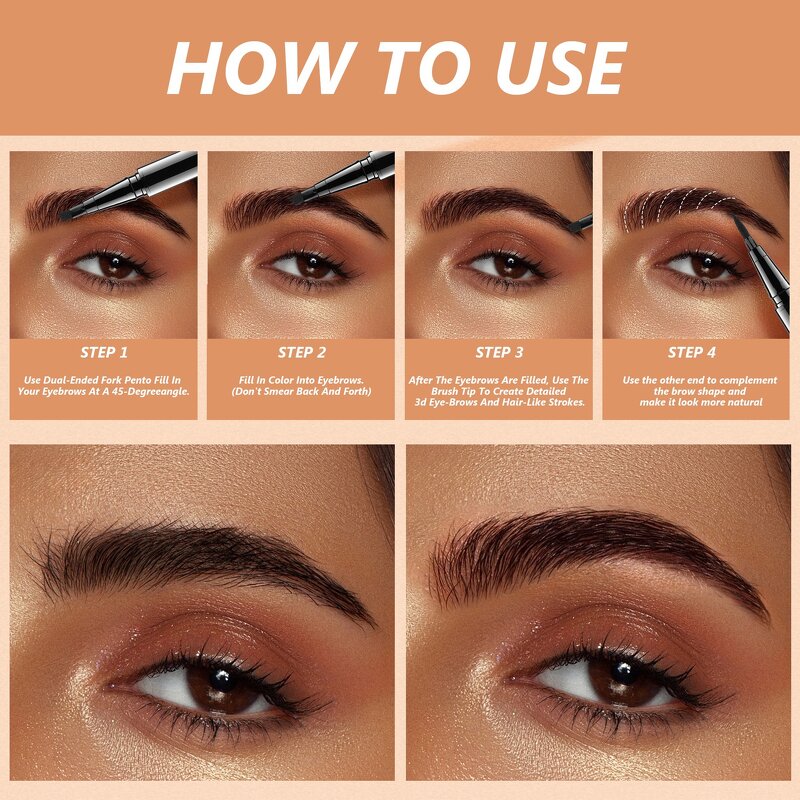 HOW TO USE

STEP 1

Use Dual-Ended Fork Pento Fill In Your Eyebrows At A 45-Degreeangle.

STEP 2

Fill In Color Into Eyebrows. (Don't Smear Back And Forth)

STEP 3

After The Eyebrows Are Filled, Use The Brush Tip To Create Detailed 3d Eye-Brows And Hair-Like Strokes.

STEP 4

Use the other end to complement the brow shape and make it look more natural