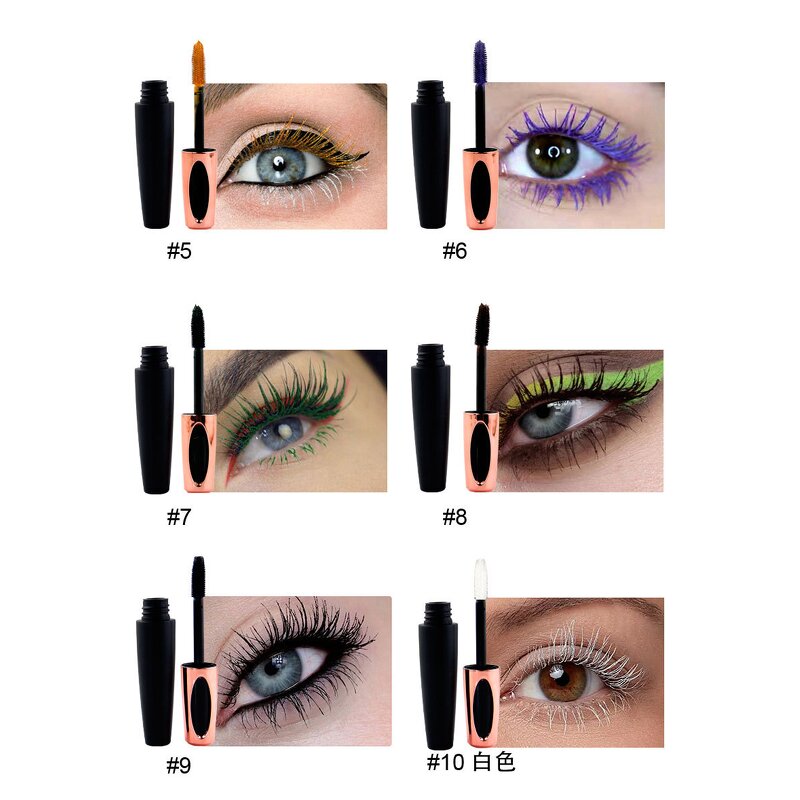 #5

#6

#7

#8

#9

#10 白色