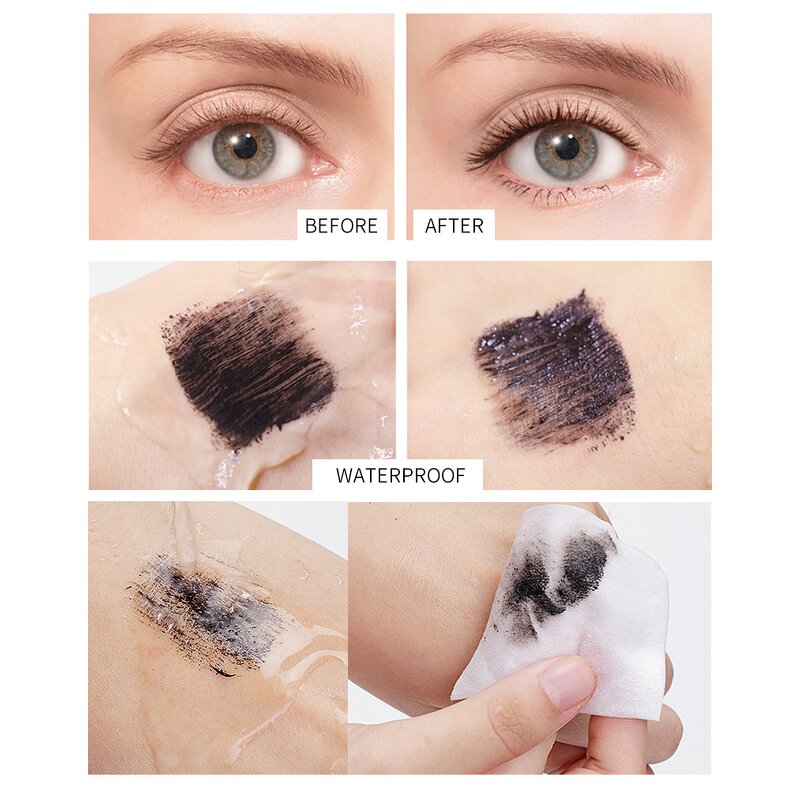 BEFORE

AFTER

WATERPROOF