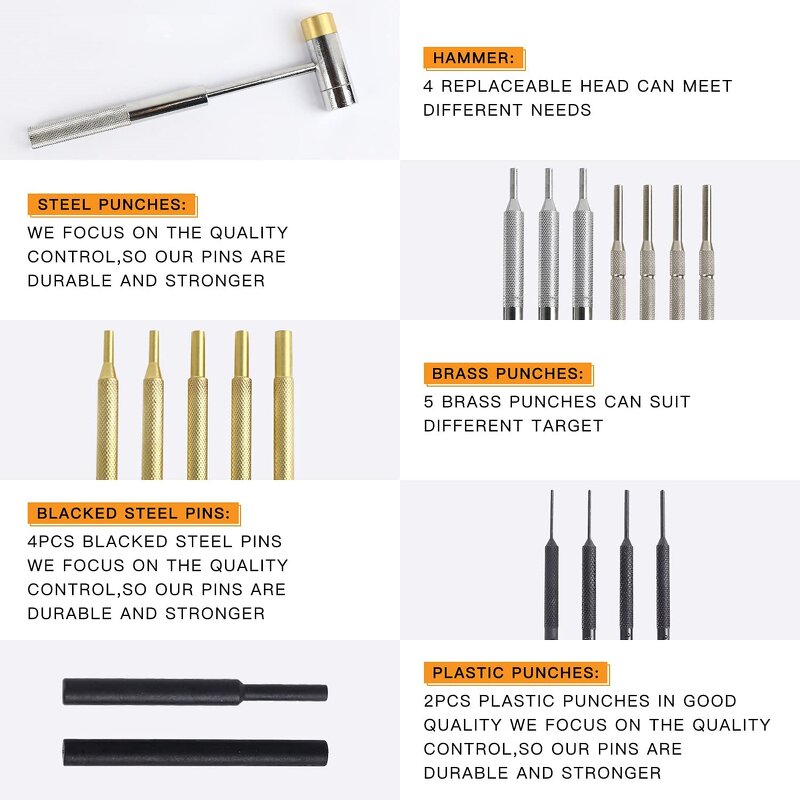 HAMMER:
4 REPLACEABLE HEAD CAN MEET DIFFERENT NEEDS

STEEL PUNCHES:
WE FOCUS ON THE QUALITY CONTROL,SO OUR PINS ARE DURABLE AND STRONGER

BRASS PUNCHES:
5 BRASS PUNCHES CAN SUIT DIFFERENT TARGET

BLACKED STEEL PINS:
4PCS BLACKED STEEL PINS WE FOCUS ON THE QUALITY CONTROL,SO OUR PINS ARE DURABLE AND STRONGER

PLASTIC PUNCHES:
2PCS PLASTIC PUNCHES IN GOOD QUALITY WE FOCUS ON THE QUALITY CONTROL,SO OUR PINS ARE DURABLE AND STRONGER