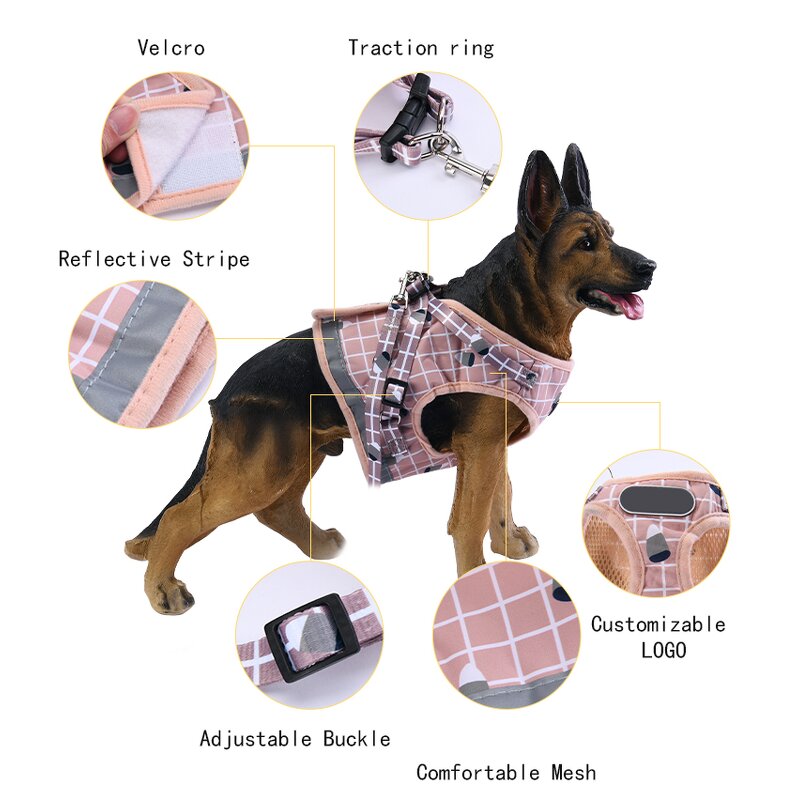 Velcro

Traction ring

Reflective Stripe

Customizable LOGO

Adjustable Buckle

Comfortable Mesh