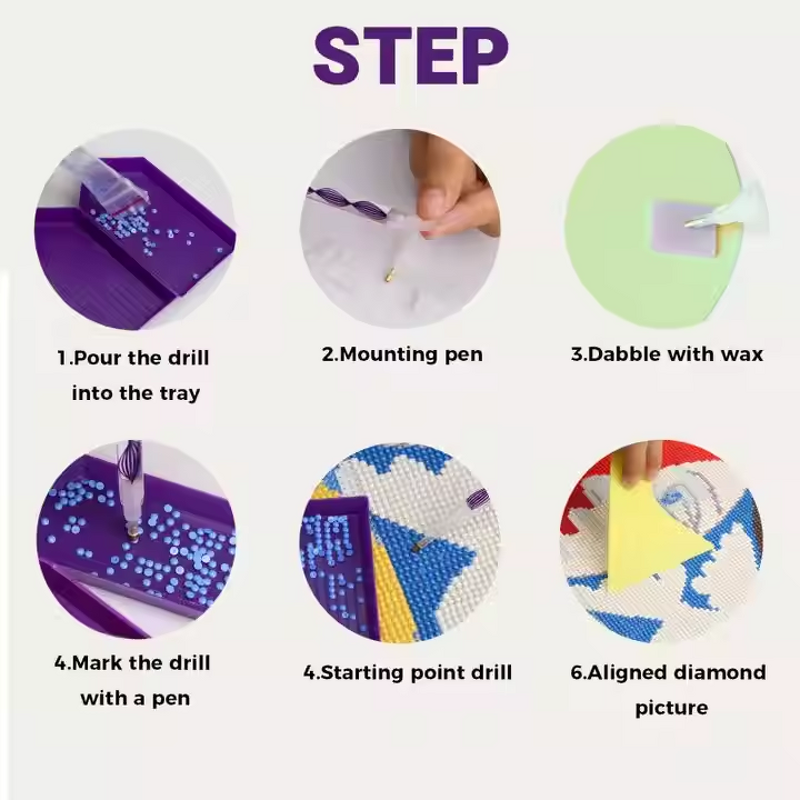 STEP

1.Pour the drill into the tray

2.Mounting pen

3.Dabble with wax

4.Mark the drill with a pen

4.Starting point drill

6.Aligned diamond picture