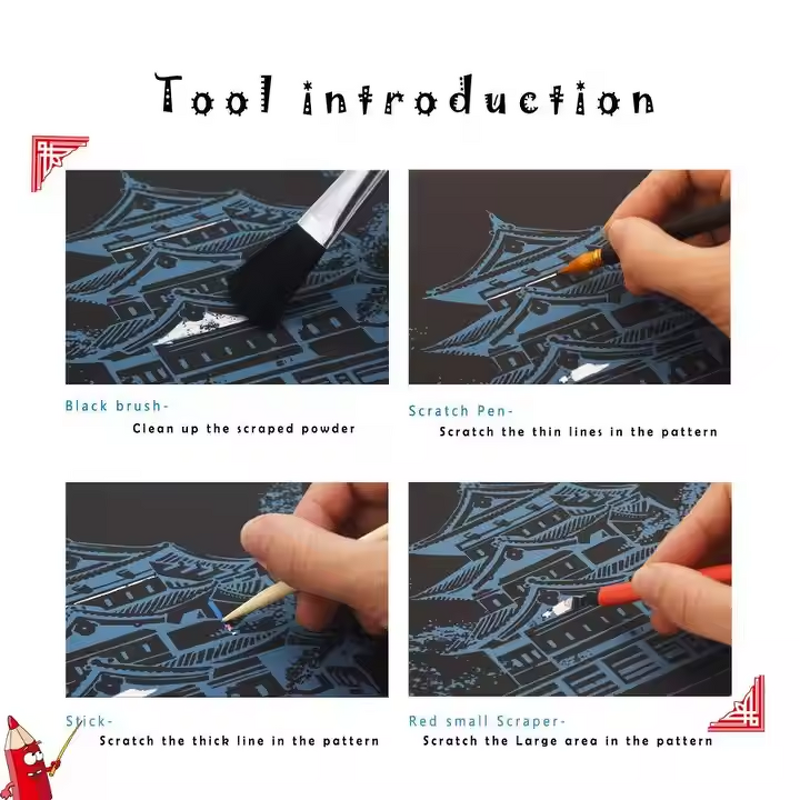 Tool introduction

Black brush-
Clean up the scraped powder

Scratch Pen-
Scratch the thin lines in the pattern

Stick-
Scratch the thick line in the pattern

Red small Scraper-
Scratch the Large area in the pattern