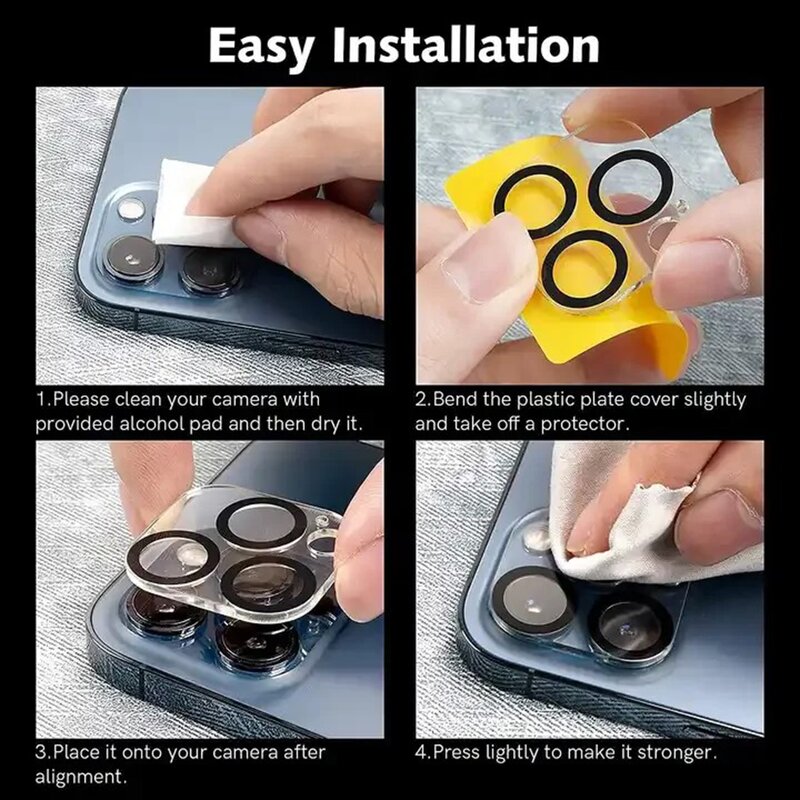 Easy Installation

1.Please clean your camera with provided alcohol pad and then dry it.

2.Bend the plastic plate cover slightly and take off a protector.

3.Place it onto your camera after alignment.

4.Press lightly to make it stronger.