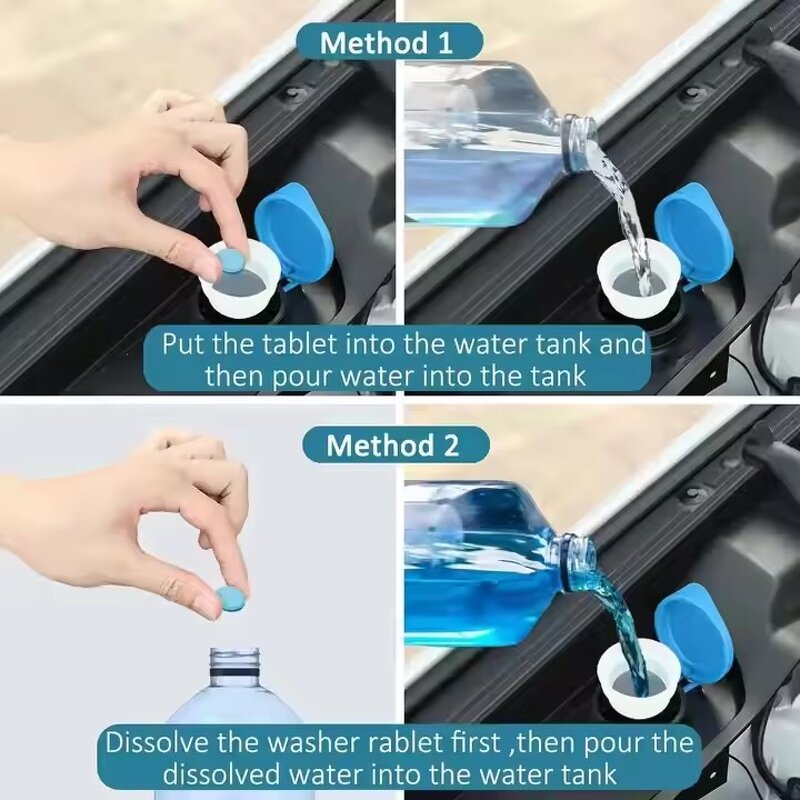 Method 1

Put the tablet into the water tank and then pour water into the tank

Method 2

Dissolve the washer rablet first ,then pour the dissolved water into the water tank