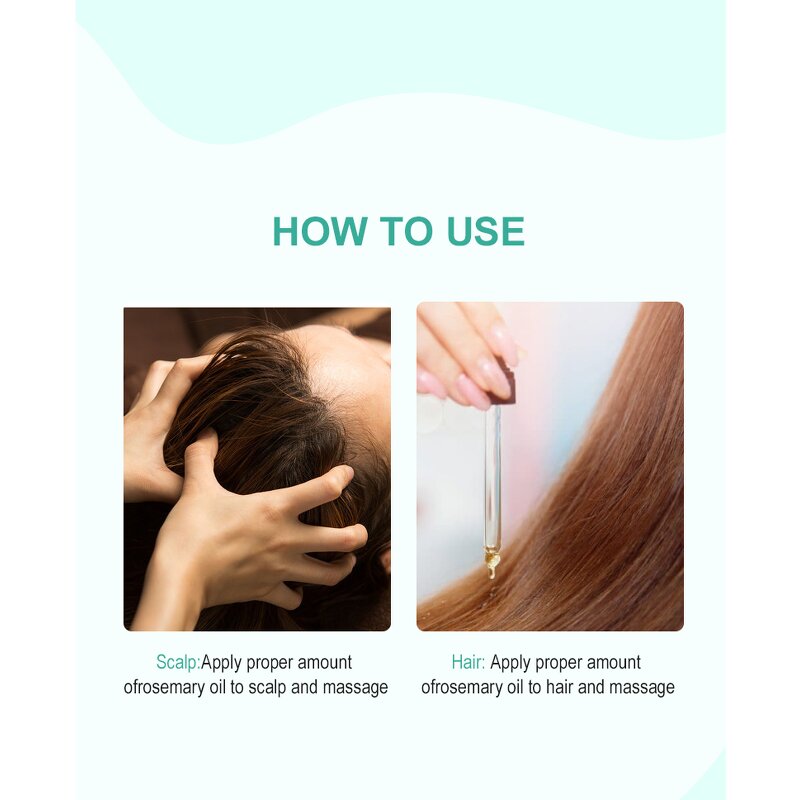 HOW TO USE

Scalp:Apply proper amount ofrosemary oil to scalp and massage

Hair: Apply proper amount ofrosemary oil to hair and massage