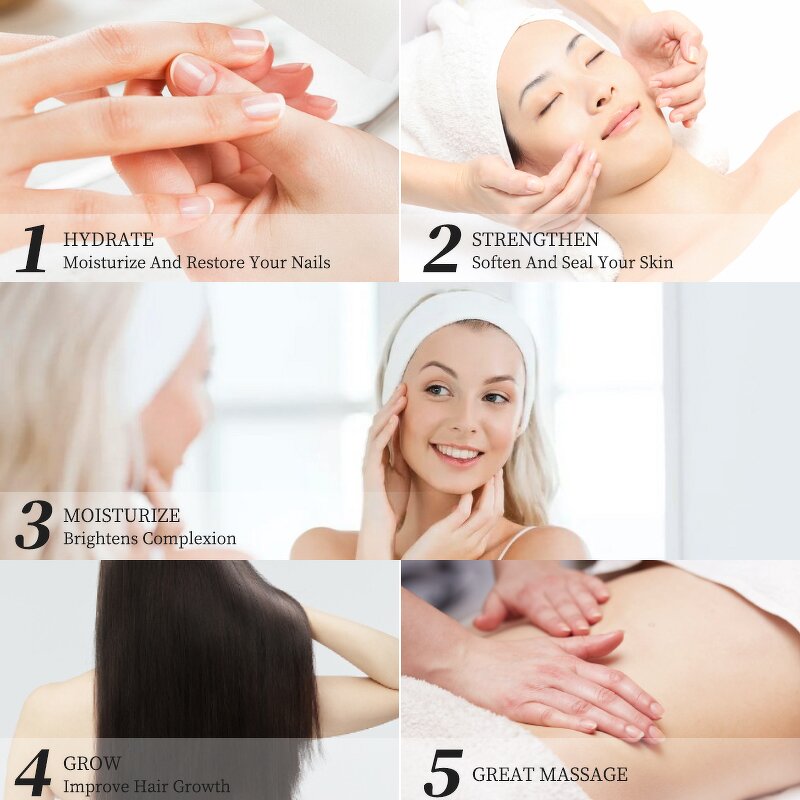 1 HYDRATE
Moisturize And Restore Your Nails

2 STRENGTHEN
Soften And Seal Your Skin

3 MOISTURIZE
Brightens Complexion

4 GROW
Improve Hair Growth

5 GREAT MASSAGE