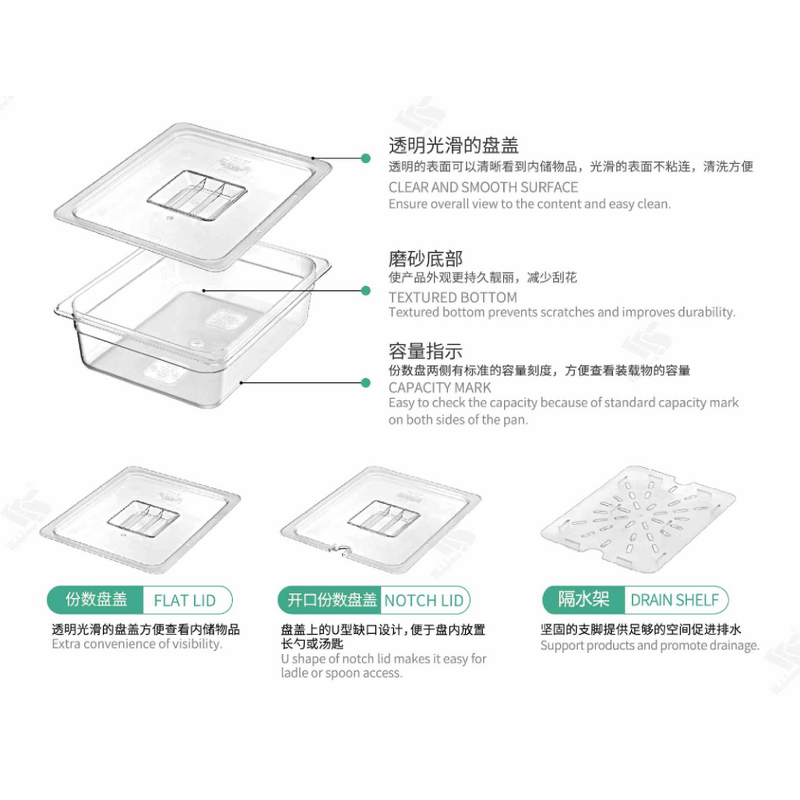 透明光滑的盘盖
透明的表面可以清晰看到内储物品，光滑的表面不粘连，清洗方便
CLEAR AND SMOOTH SURFACE
Ensure overall view to the content and easy clean.

磨砂底部
使产品外观更持久靓丽，减少刮花
TEXTURED BOTTOM
Textured bottom prevents scratches and improves durability.

容量指示
份数盘两侧有标准的容量刻度，方便查看装载物的容量
CAPACITY MARK
Easy to check the capacity because of standard capacity mark on both sides of the pan.

份数盘盖 FLAT LID
透明光滑的盘盖方便查看内储物品
Extra convenience of visibility.

开口份数盘盖 NOTCH LID
盘盖上的U型缺口设计，便于盘内放置长勺或汤匙
U shape of notch lid makes it easy for ladle or spoon access.

隔水架 DRAIN SHELF
坚固的支脚提供足够的空间促进排水
Support products and promote drainage.