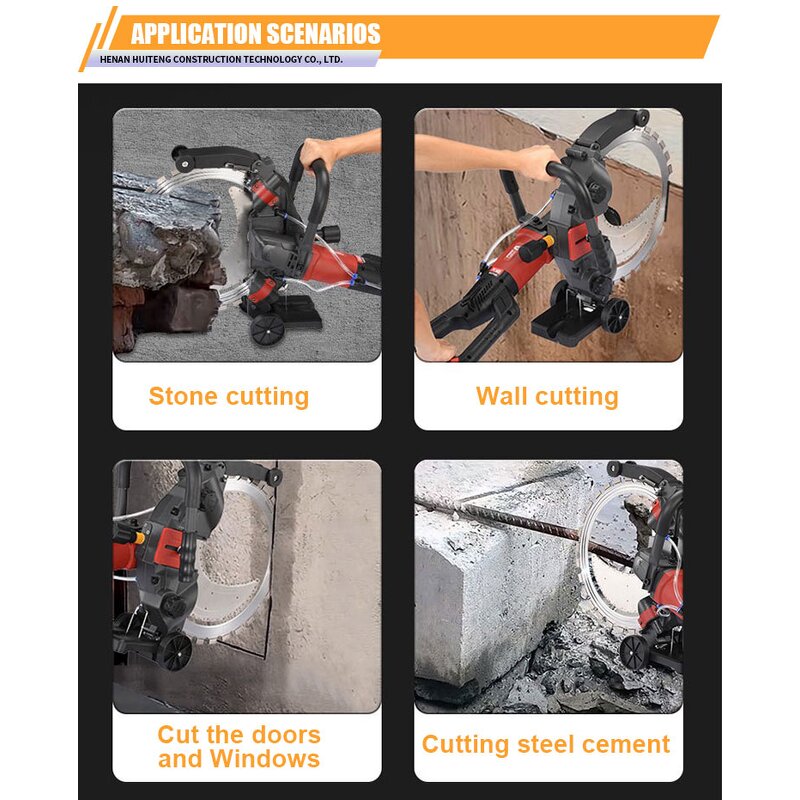 APPLICATION SCENARIOS
HENAN HUITENG CONSTRUCTION TECHNOLOGY CO., LTD.

Stone cutting

Wall cutting

Cut the doors and Windows

Cutting steel cement