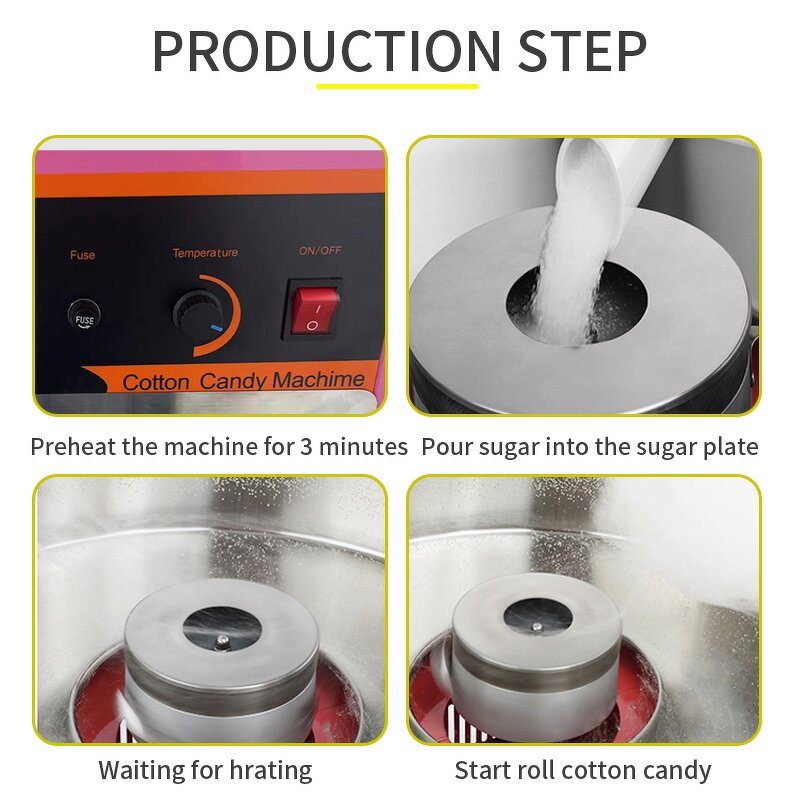 PRODUCTION STEP

Fuse
FUSE
Temperature
ON/OFF
Cotton Candy Machime

Preheat the machine for 3 minutes

Pour sugar into the sugar plate

Waiting for hrating

Start roll cotton candy