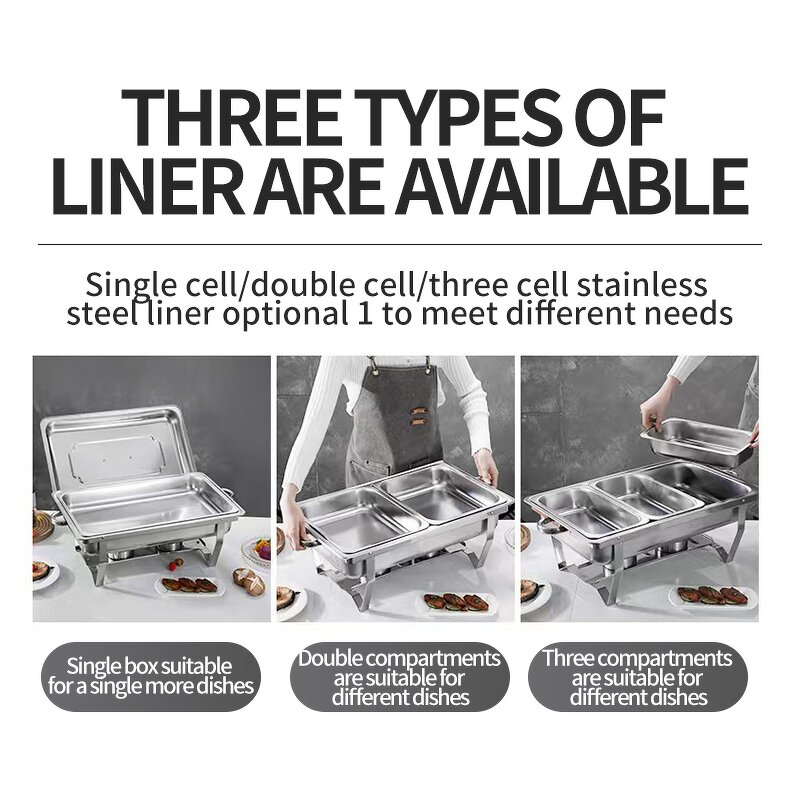 THREE TYPES OF LINER ARE AVAILABLE

Single cell/double cell/three cell stainless steel liner optional 1 to meet different needs

Single box suitable for a single more dishes

Double compartments are suitable for different dishes

Three compartments are suitable for different dishes