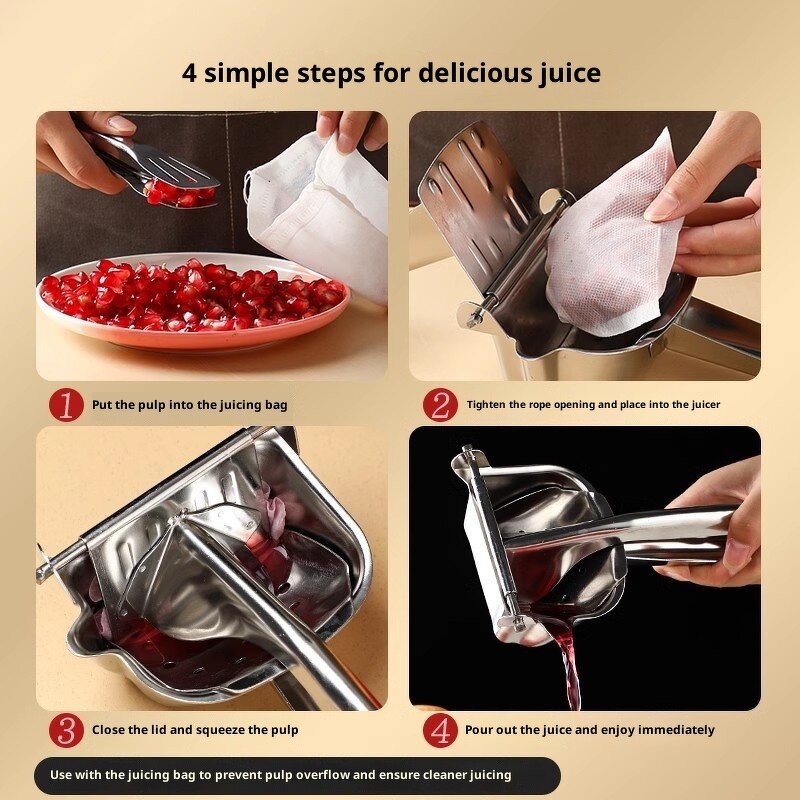 4 simple steps for delicious juice

1 Put the pulp into the juicing bag

2 Tighten the rope opening and place into the juicer

3 Close the lid and squeeze the pulp

4 Pour out the juice and enjoy immediately

Use with the juicing bag to prevent pulp overflow and ensure cleaner juicing