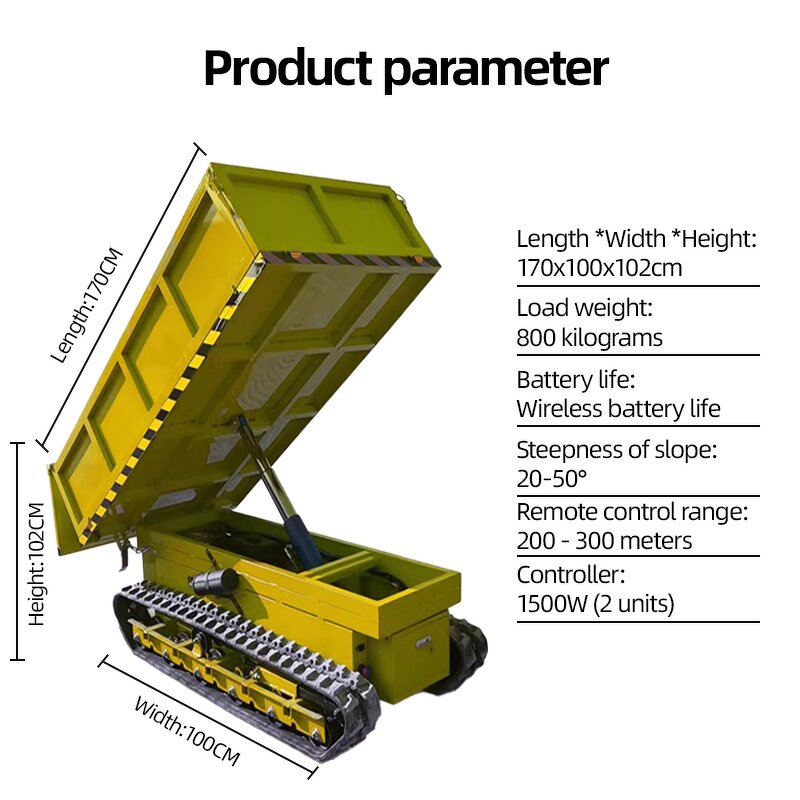 Product parameter

Length:170CM

Height:102CM

Width:100CM

Length *Width *Height:
170x100x102cm

Load weight:
800 kilograms

Battery life:
Wireless battery life

Steepness of slope:
20-50°

Remote control range:
200 - 300 meters

Controller:
1500W (2 units)