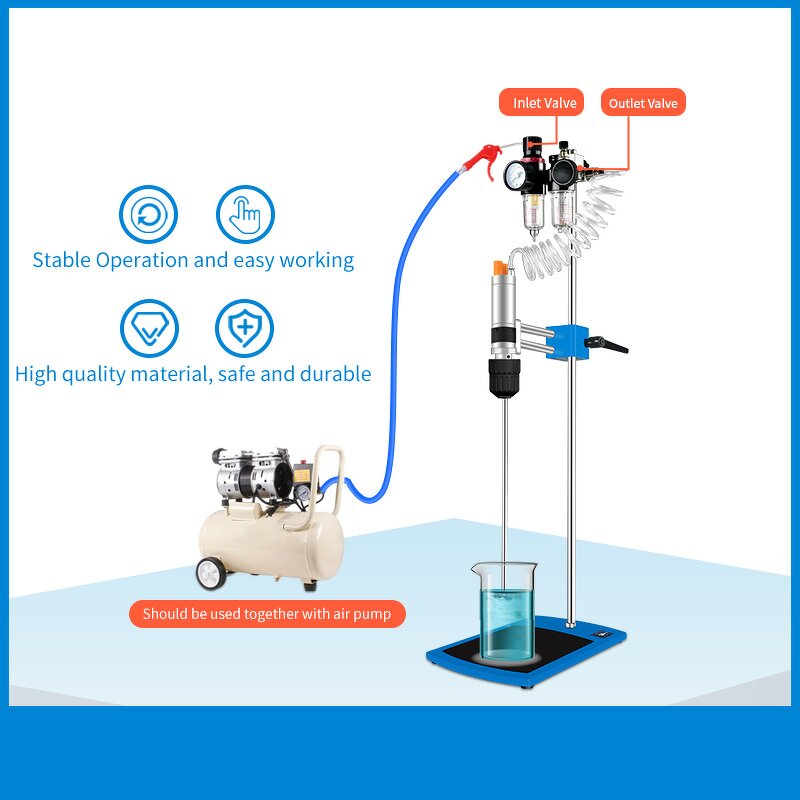 Inlet Valve

Outlet Valve

Stable Operation and easy working

High quality material, safe and durable

Should be used together with air pump