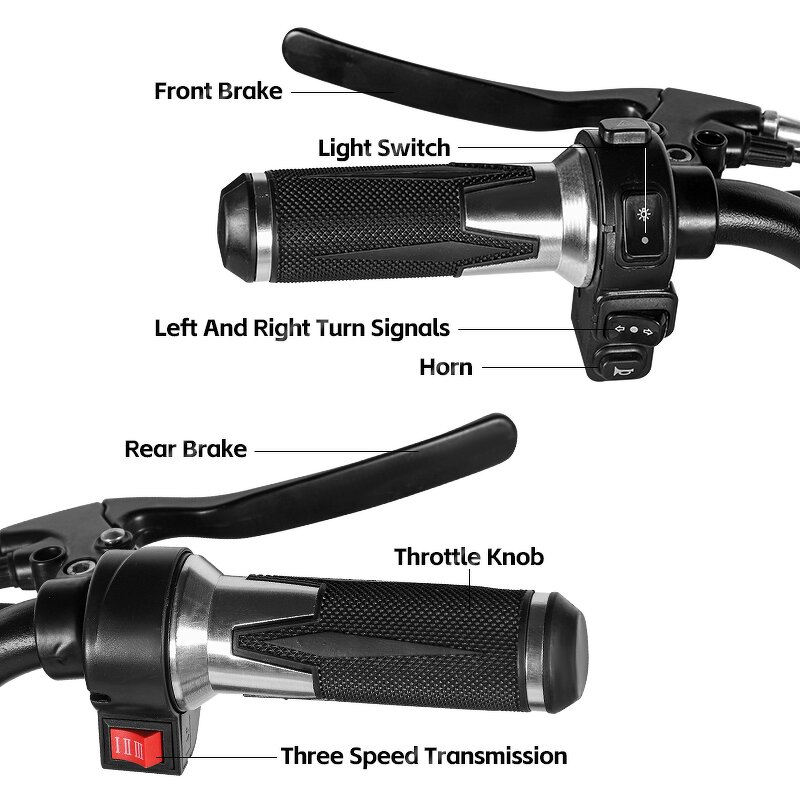 Front Brake

Light Switch

Left And Right Turn Signals

Horn

Rear Brake

Throttle Knob

I II III

Three Speed Transmission