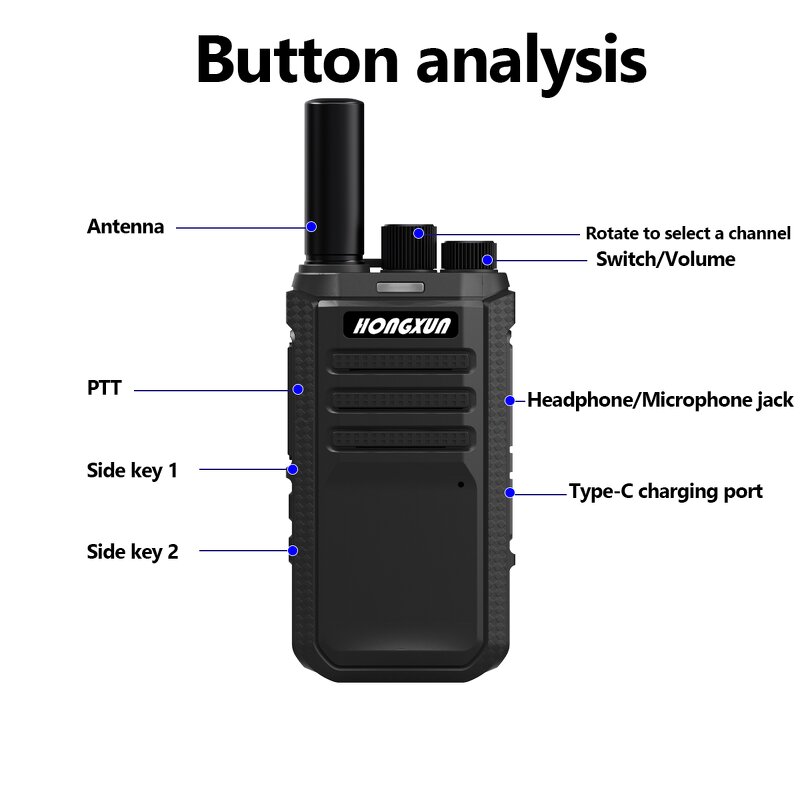 Button analysis

Antenna

Rotate to select a channel

Switch/Volume

HONGXUN

PTT

Headphone/Microphone jack

Side key 1

Type-C charging port

Side key 2