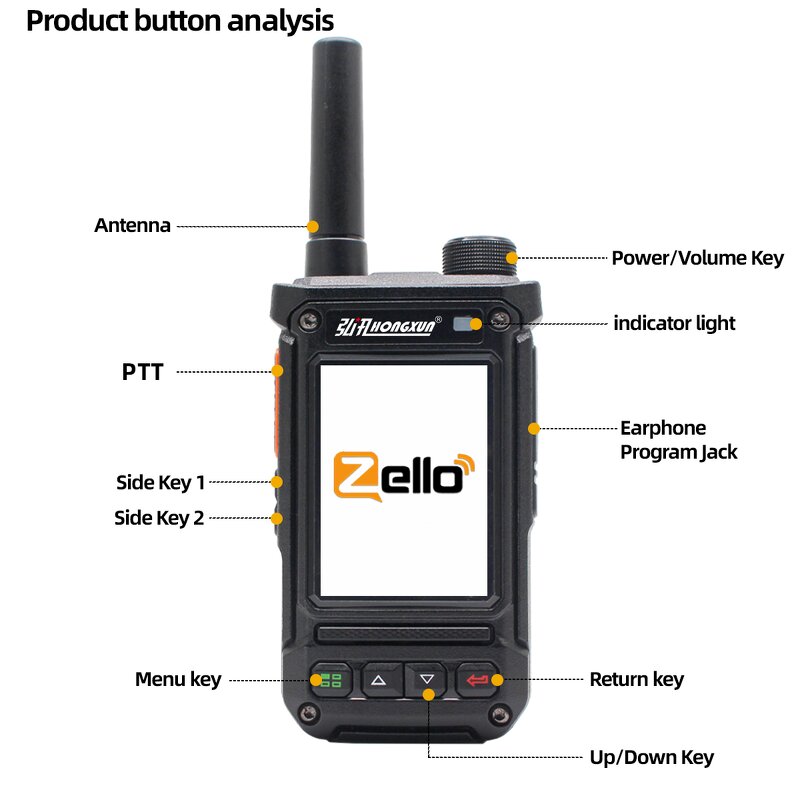 Product button analysis

Antenna

Power/Volume Key

弘讯 HONGXUN®

indicator light

PTT

Earphone Program Jack

Zello

Side Key 1

Side Key 2

Menu key

Return key

Up/Down Key