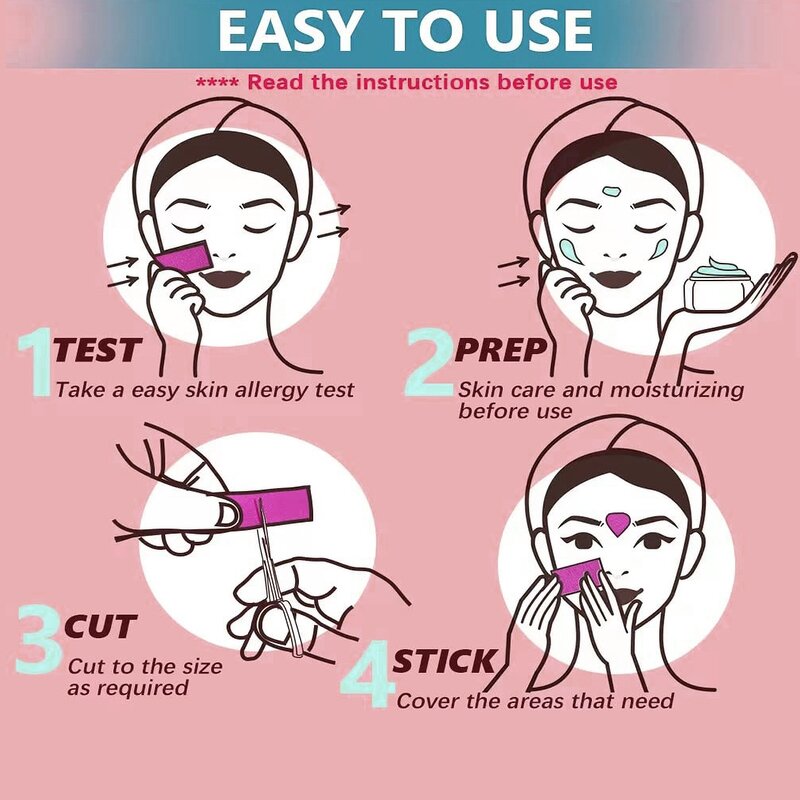 EASY TO USE

**** Read the instructions before use

1 TEST
Take a easy skin allergy test

2 PREP
Skin care and moisturizing before use

3 CUT
Cut to the size as required

4 STICK
Cover the areas that need