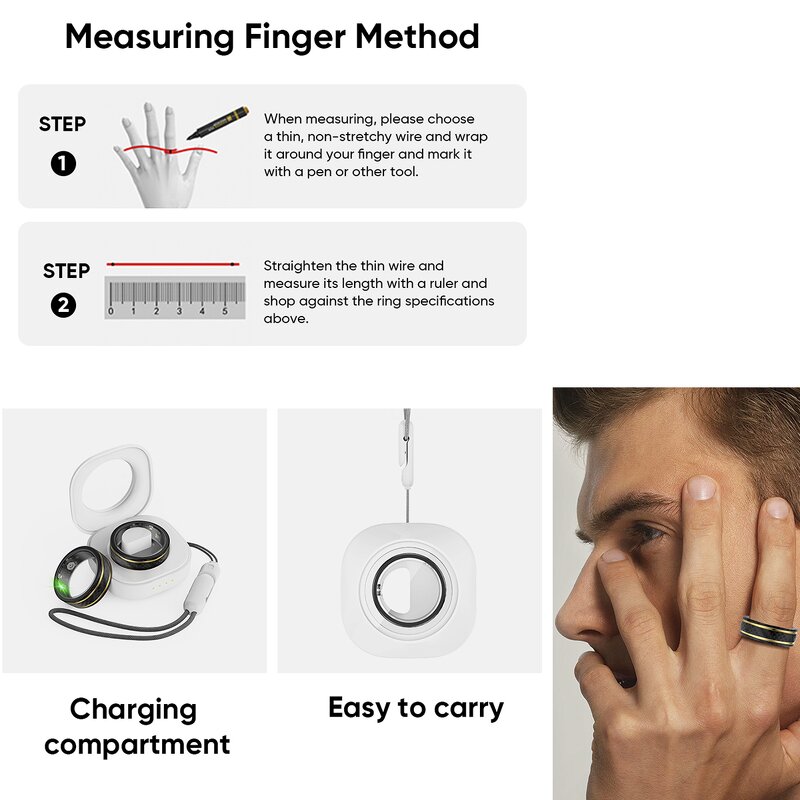 Measuring Finger Method

STEP
1

When measuring, please choose a thin, non-stretchy wire and wrap it around your finger and mark it with a pen or other tool.

STEP
2

0 1 2 3 4 5

Straighten the thin wire and measure its length with a ruler and shop against the ring specifications above.

Charging compartment

Easy to carry