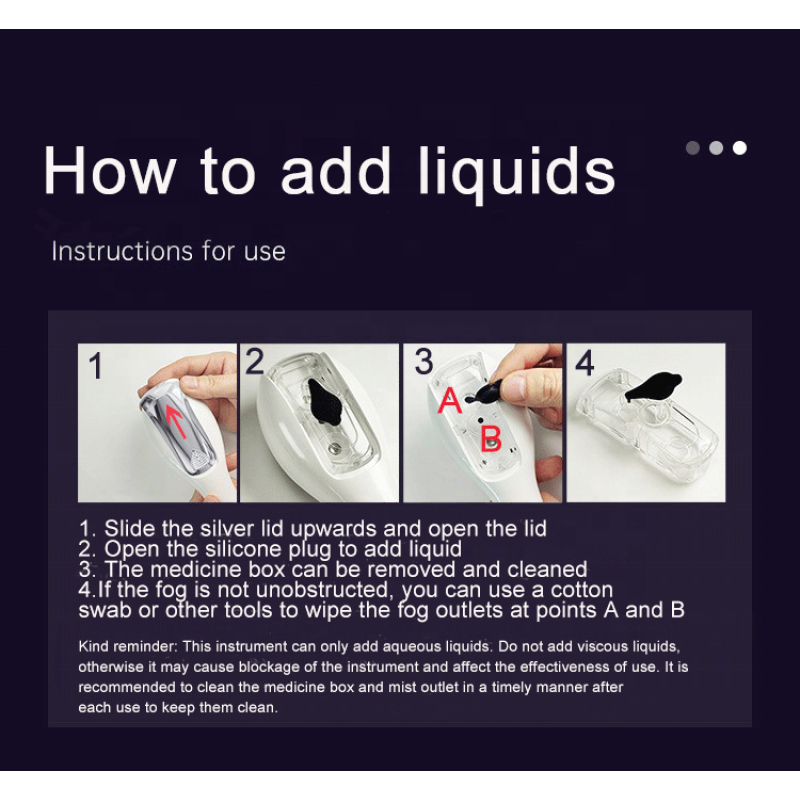 How to add liquids

Instructions for use

1

2

3

A

B

4

1. Slide the silver lid upwards and open the lid
2. Open the silicone plug to add liquid
3. The medicine box can be removed and cleaned
4.If the fog is not unobstructed, you can use a cotton swab or other tools to wipe the fog outlets at points A and B

Kind reminder: This instrument can only add aqueous liquids. Do not add viscous liquids, otherwise it may cause blockage of the instrument and affect the effectiveness of use. It is recommended to clean the medicine box and mist outlet in a timely manner after each use to keep them clean.