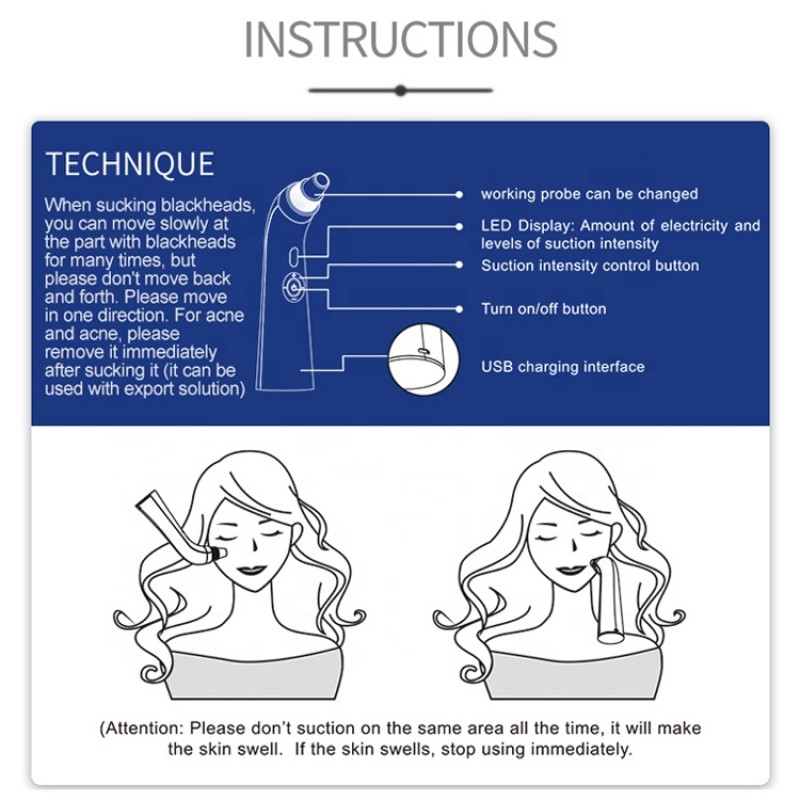 INSTRUCTIONS

TECHNIQUE

When sucking blackheads, you can move slowly at the part with blackheads for many times, but please don't move back and forth. Please move in one direction. For acne and acne, please remove it immediately after sucking it (it can be used with export solution)

working probe can be changed

LED Display: Amount of electricity and levels of suction intensity

Suction intensity control button

Turn on/off button

USB charging interface

(Attention: Please don't suction on the same area all the time, it will make the skin swell. If the skin swells, stop using immediately.