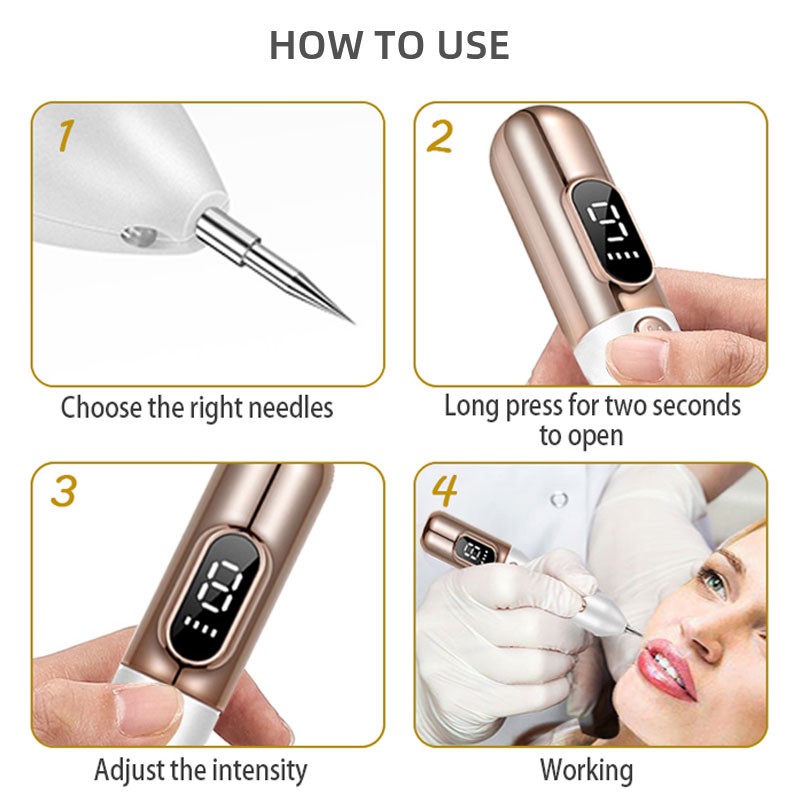 HOW TO USE

1

Choose the right needles

2

Long press for two seconds to open

3

Adjust the intensity

4

Working