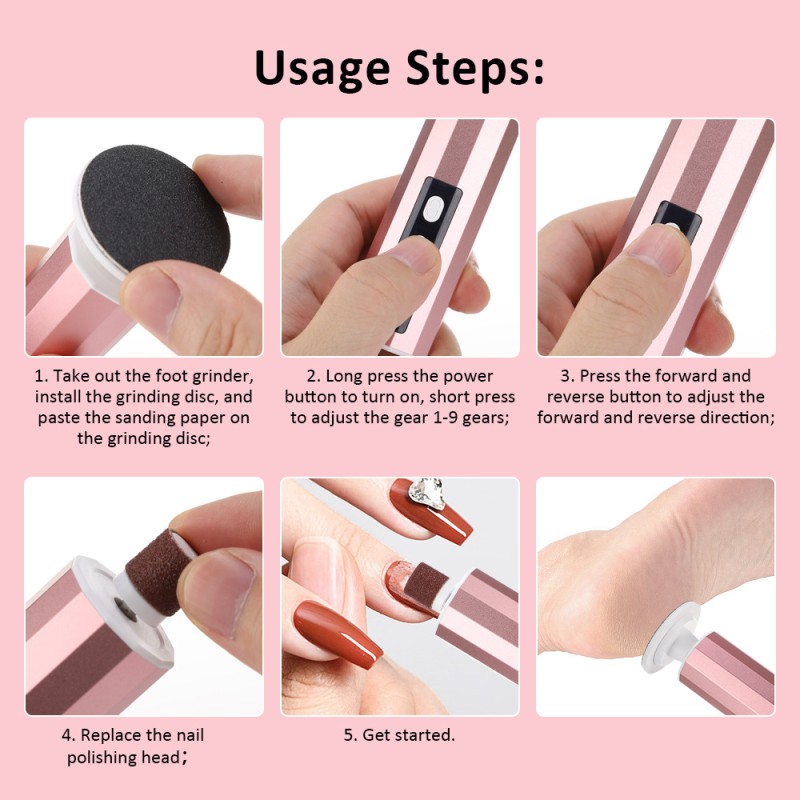 Usage Steps:

1. Take out the foot grinder, install the grinding disc, and paste the sanding paper on the grinding disc;

2. Long press the power button to turn on, short press to adjust the gear 1-9 gears;

3. Press the forward and reverse button to adjust the forward and reverse direction;

4. Replace the nail polishing head;

5. Get started.