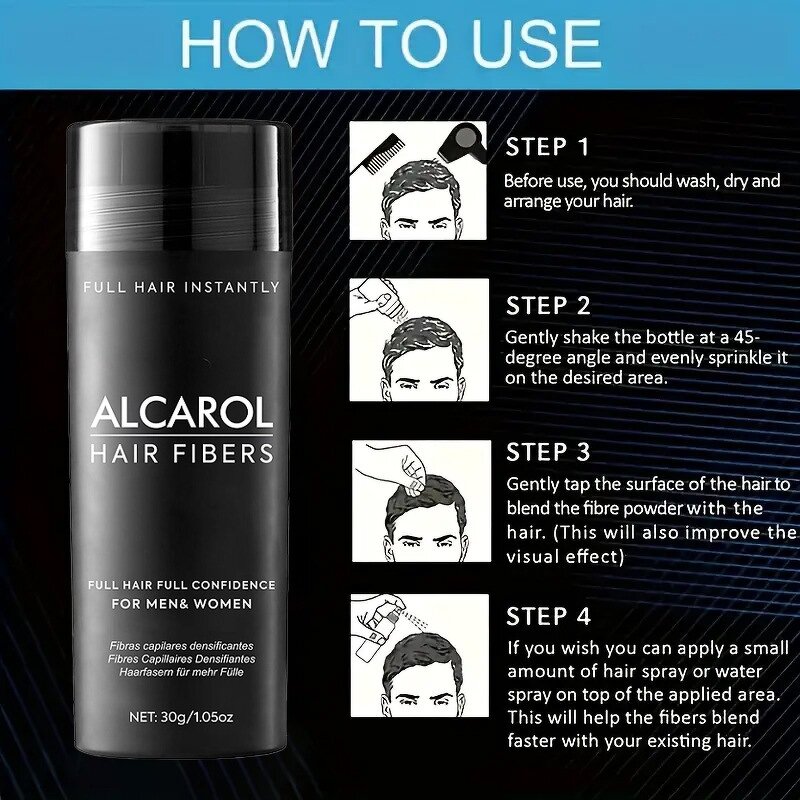 HOW TO USE

FULL HAIR INSTANTLY

ALCAROL
HAIR FIBERS

FULL HAIR FULL CONFIDENCE
FOR MEN& WOMEN

Fibras capilares densificantes
Fibres Capillaires Densifiantes
Haarfasern für mehr Fülle

NET: 30g/1.05oz

STEP 1
Before use, you should wash, dry and arrange your hair.

STEP 2
Gently shake the bottle at a 45-degree angle and evenly sprinkle it on the desired area.

STEP 3
Gently tap the surface of the hair to blend the fibre powder with the hair. (This will also improve the visual effect)

STEP 4
If you wish you can apply a small amount of hair spray or water spray on top of the applied area. This will help the fibers blend faster with your existing hair.