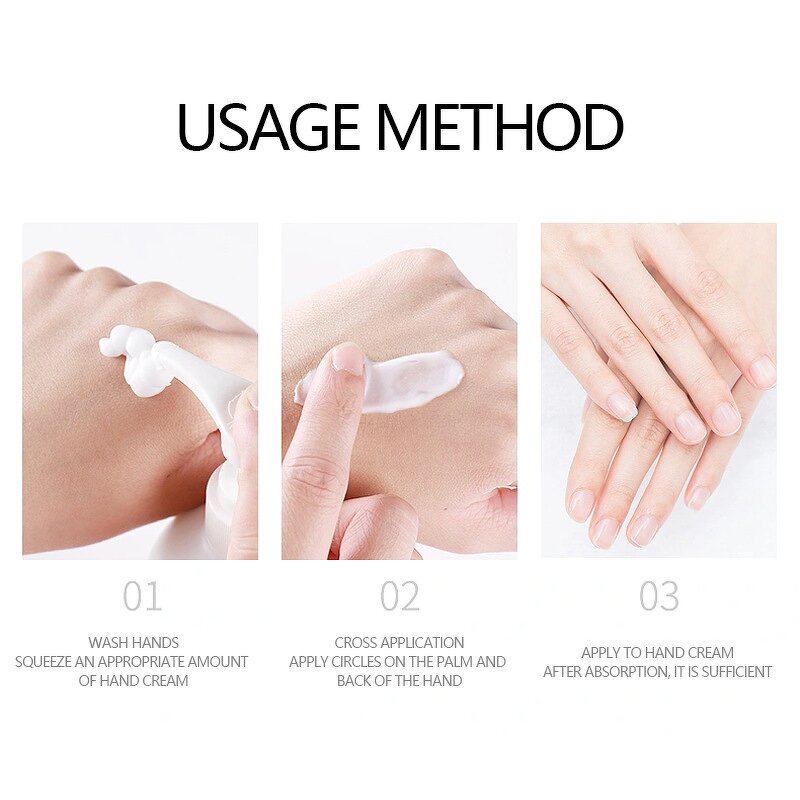 USAGE METHOD

01

WASH HANDS
SQUEEZE AN APPROPRIATE AMOUNT OF HAND CREAM

02

CROSS APPLICATION
APPLY CIRCLES ON THE PALM AND BACK OF THE HAND

03

APPLY TO HAND CREAM
AFTER ABSORPTION, IT IS SUFFICIENT