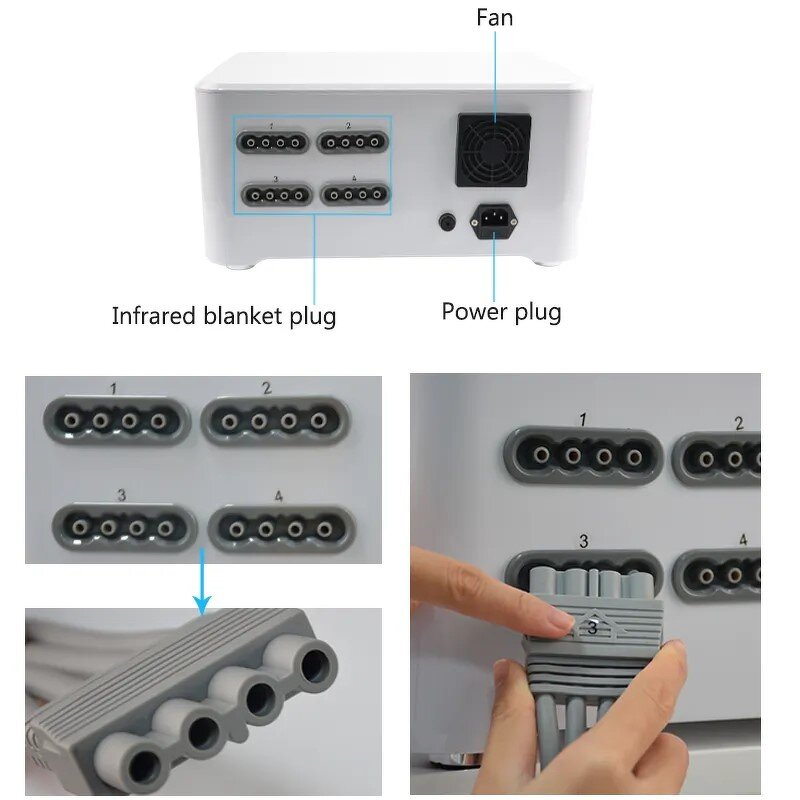 Fan

1 2
3 4

Infrared blanket plug

Power plug

1 2
3 4

1 2
3 4

3