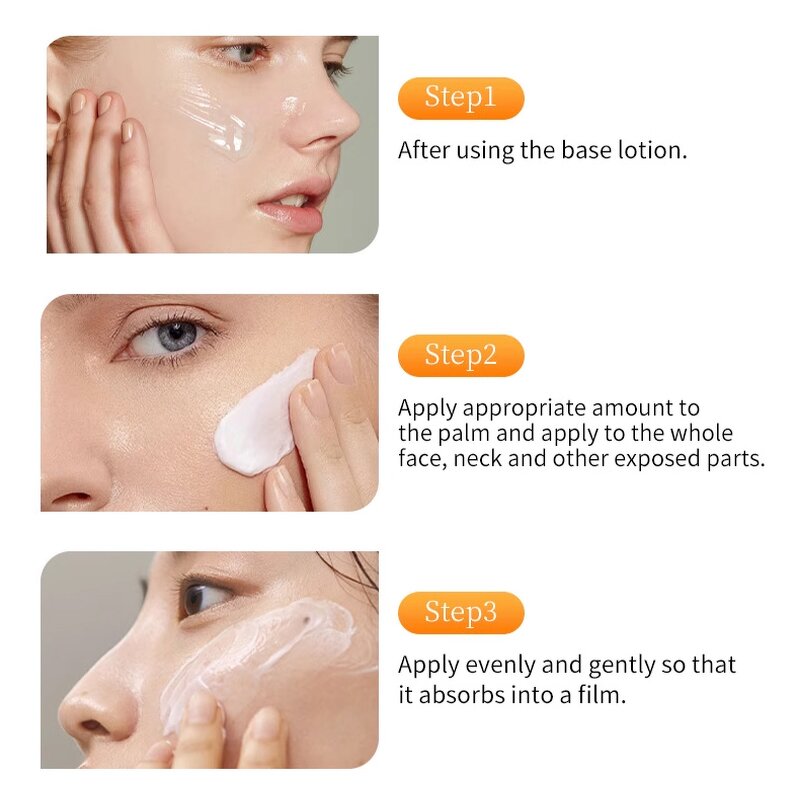 Step1

After using the base lotion.

Step2

Apply appropriate amount to the palm and apply to the whole face, neck and other exposed parts.

Step3

Apply evenly and gently so that it absorbs into a film.