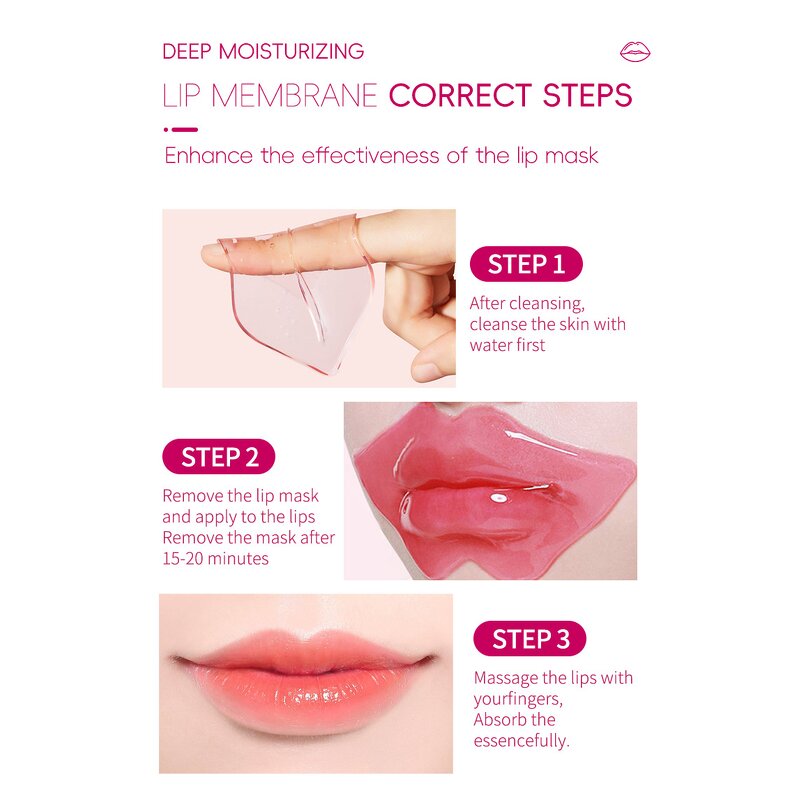 DEEP MOISTURIZING

LIP MEMBRANE CORRECT STEPS

Enhance the effectiveness of the lip mask

STEP 1

After cleansing, cleanse the skin with water first

STEP 2

Remove the lip mask and apply to the lips Remove the mask after 15-20 minutes

STEP 3

Massage the lips with yourfingers, Absorb the essencefully.